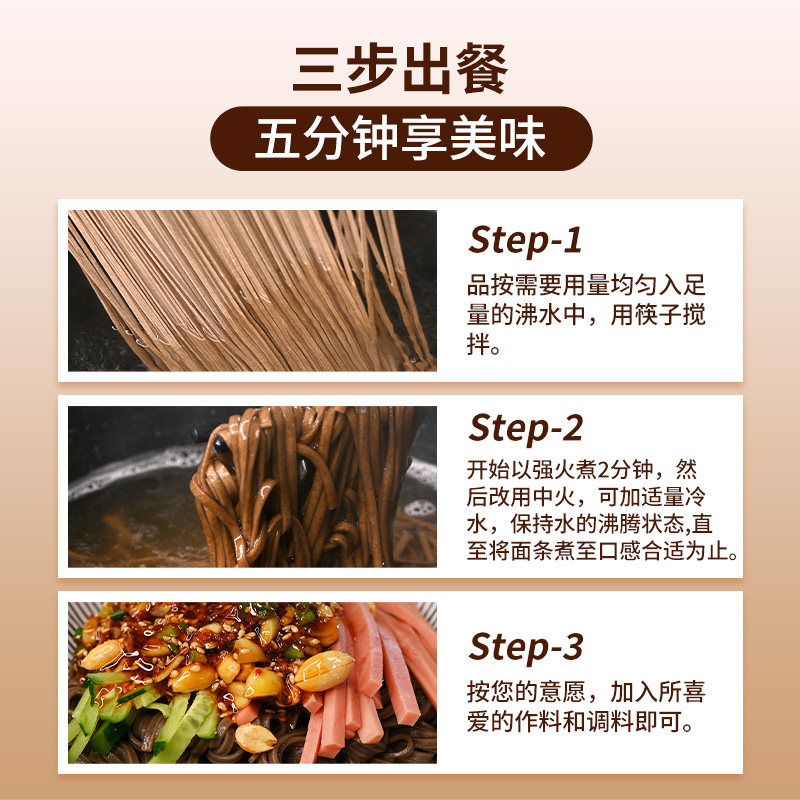 三步出餐
五分钟享美味

Step-1
品按需要用量均匀入足量的沸水中，用筷子搅拌。

Step-2
开始以强火煮2分钟，然后改用中火，可加适量冷水，保持水的沸腾状态,直至将面条煮至口感合适为止。

Step-3
按您的意愿，加入所喜爱的作料和调料即可。