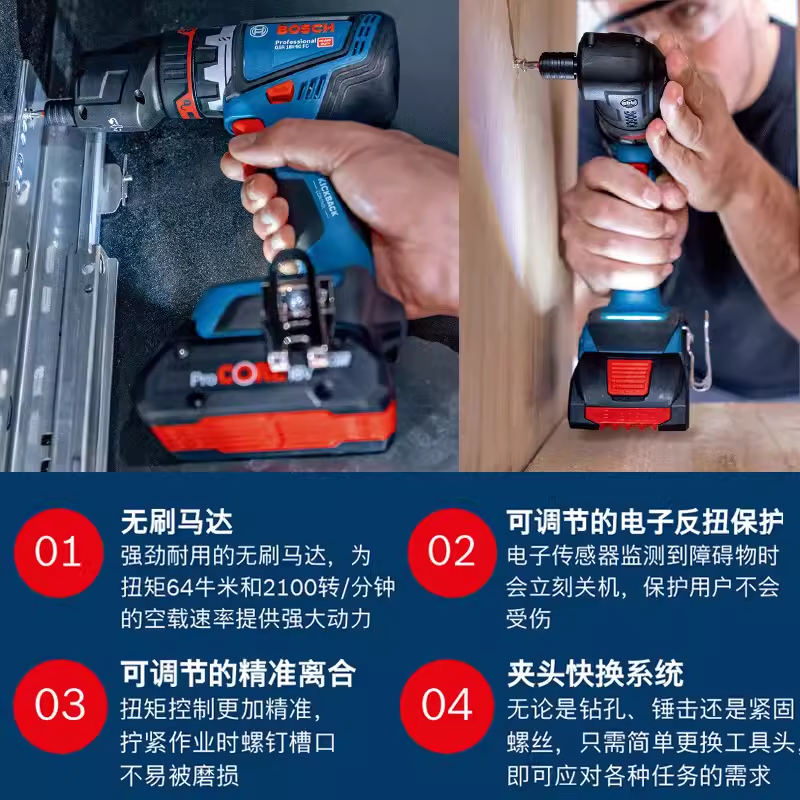 BOSCH
Professional
GSR 18V-60 FC
KICKBACK
ProCORE18V

01
无刷马达
强劲耐用的无刷马达，为扭矩64牛米和2100转/分钟的空载速率提供强大动力

02
可调节的电子反扭保护
电子传感器监测到障碍物时会立刻关机，保护用户不会受伤

03
可调节的精准离合
扭矩控制更加精准，拧紧作业时螺钉槽口不易被磨损

04
夹头快换系统
无论是钻孔、锤击还是紧固螺丝，只需简单更换工具头，即可应对各种任务的需求