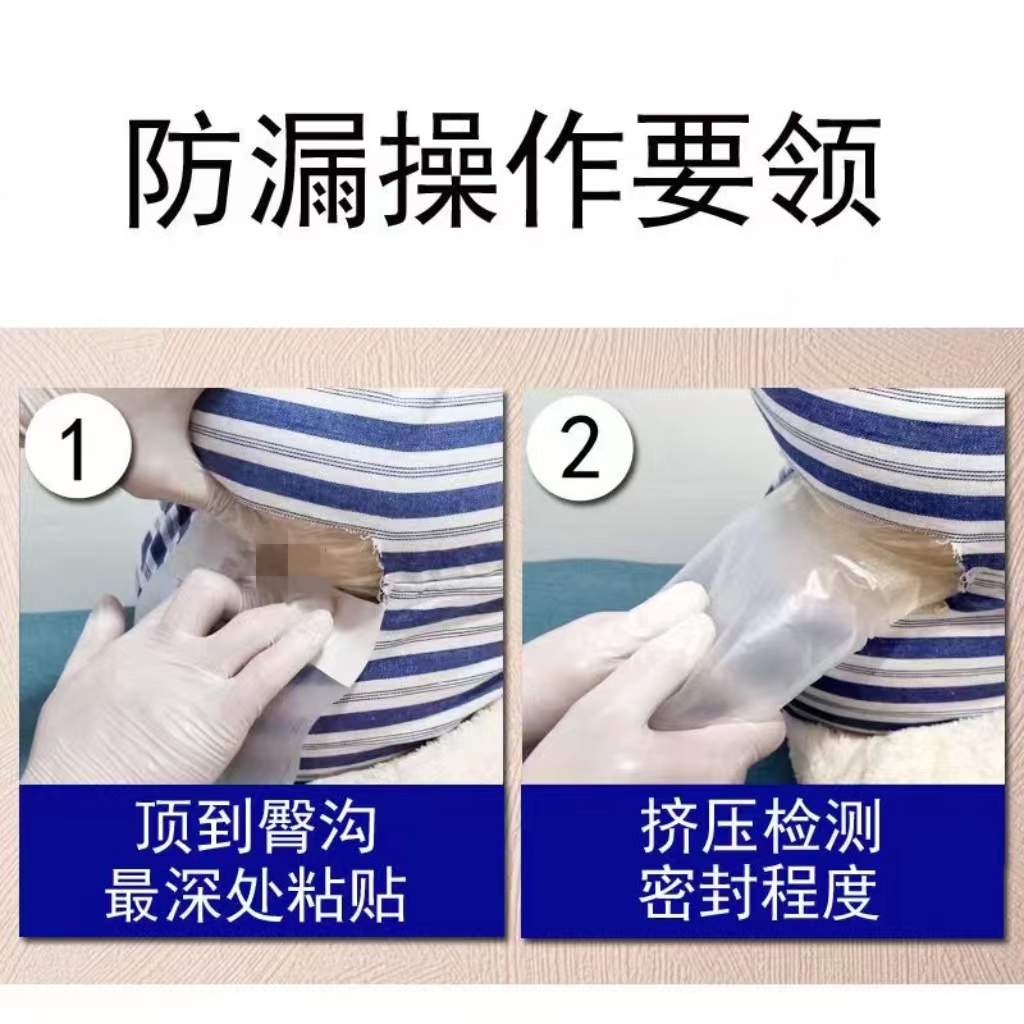 防漏操作要领

1

顶到臀沟
最深处粘贴

2

挤压检测
密封程度