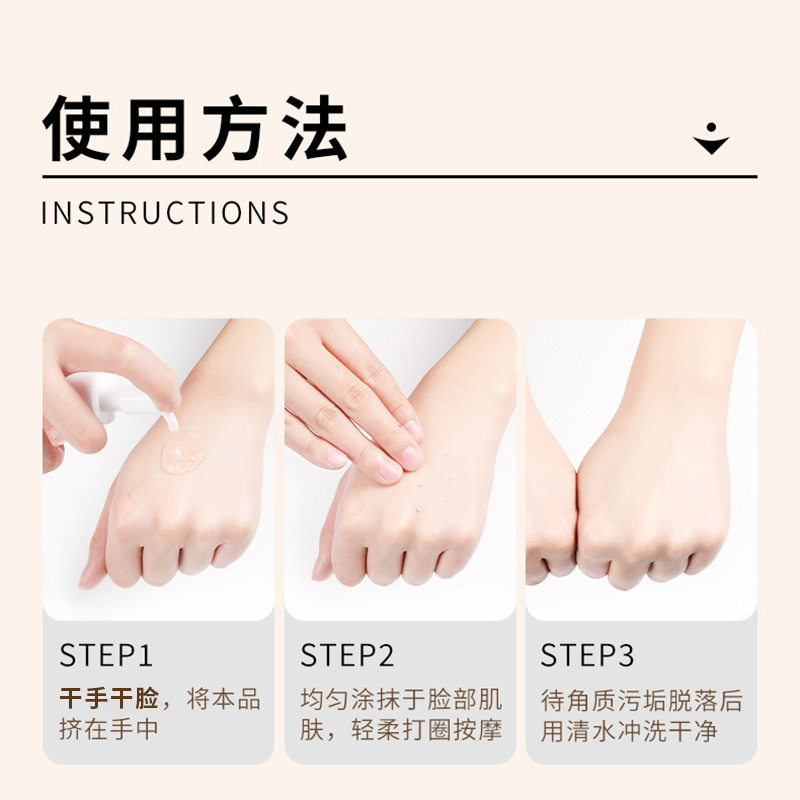 使用方法

INSTRUCTIONS

STEP1
干手干脸，将本品挤在手中

STEP2
均匀涂抹于脸部肌肤，轻柔打圈按摩

STEP3
待角质污垢脱落后用清水冲洗干净