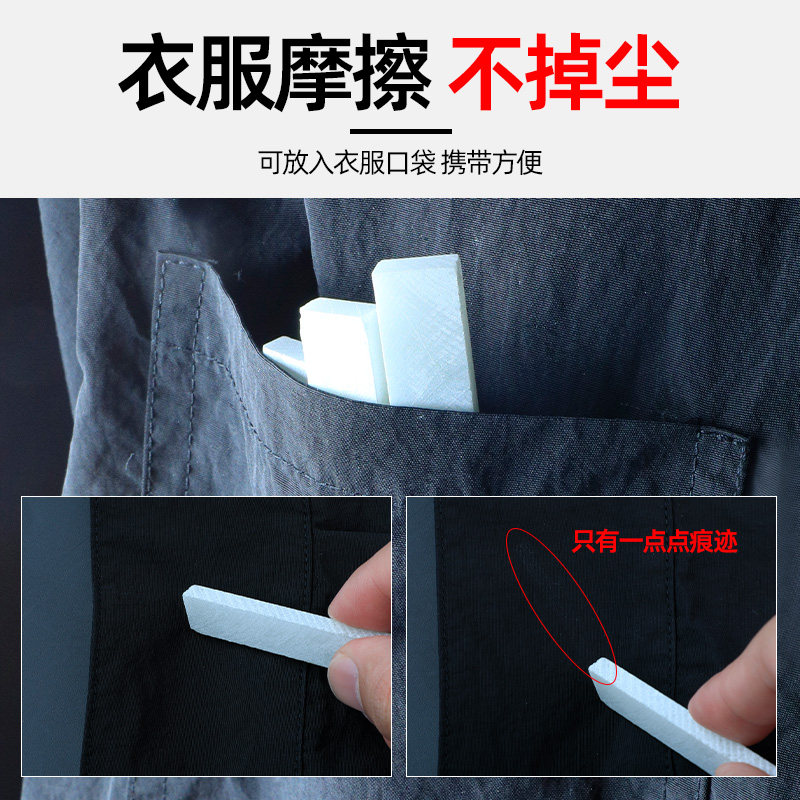 衣服摩擦 不掉尘

可放入衣服口袋 携带方便

只有一点点痕迹