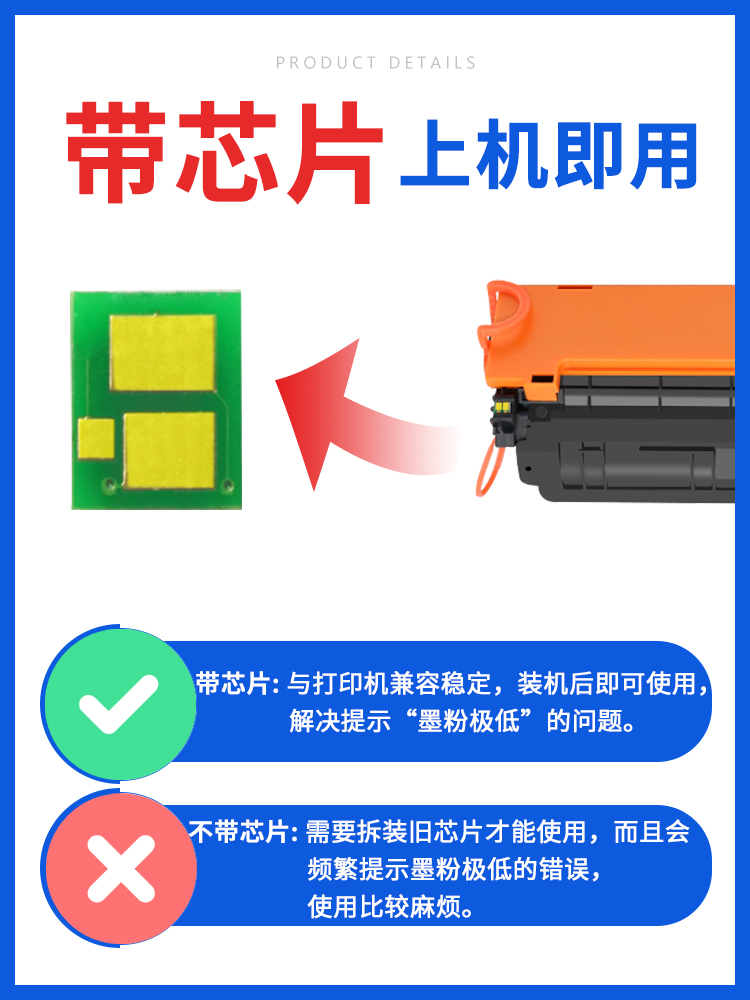 PRODUCT DETAILS

带芯片 上机即用

带芯片: 与打印机兼容稳定，装机后即可使用，解决提示“墨粉极低”的问题。

不带芯片: 需要拆装旧芯片才能使用，而且会频繁提示墨粉极低的错误，使用比较麻烦。