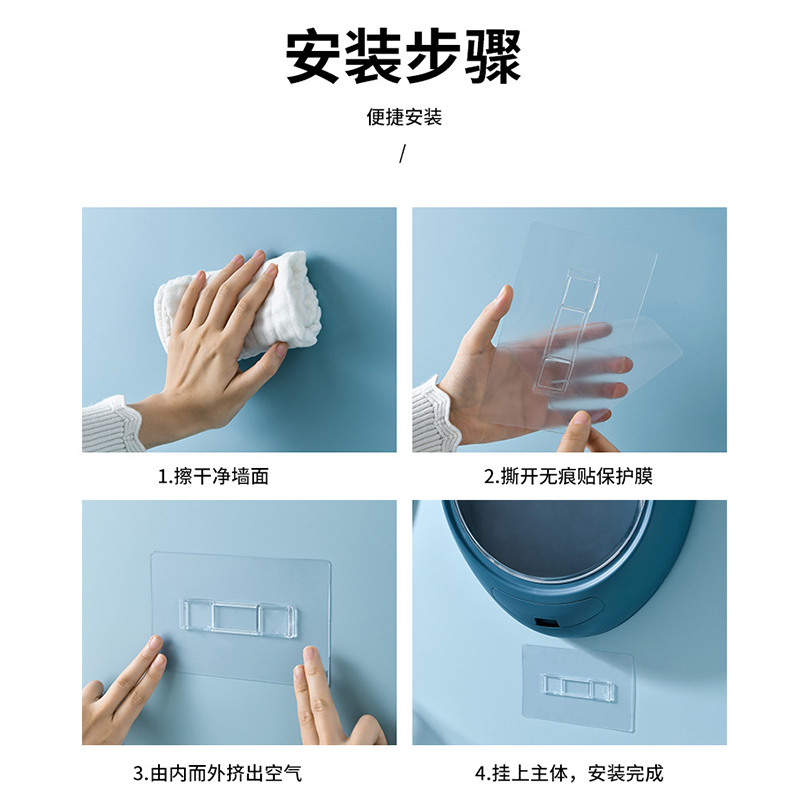 安装步骤

便捷安装

/

1.擦干净墙面

2.撕开无痕贴保护膜

3.由内而外挤出空气

4.挂上主体，安装完成