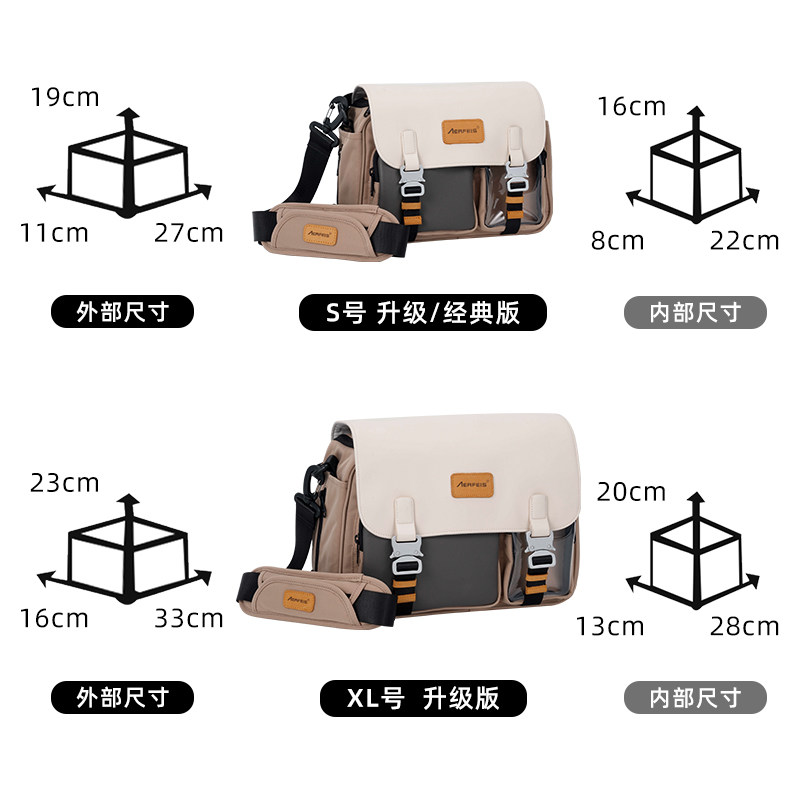 19cm
11cm
27cm
外部尺寸

AERFEIS
AERFEIS
S号 升级/经典版

16cm
8cm
22cm
内部尺寸

23cm
16cm
33cm
外部尺寸

AERFEIS
AERFEIS
XL号 升级版

20cm
13cm
28cm
内部尺寸