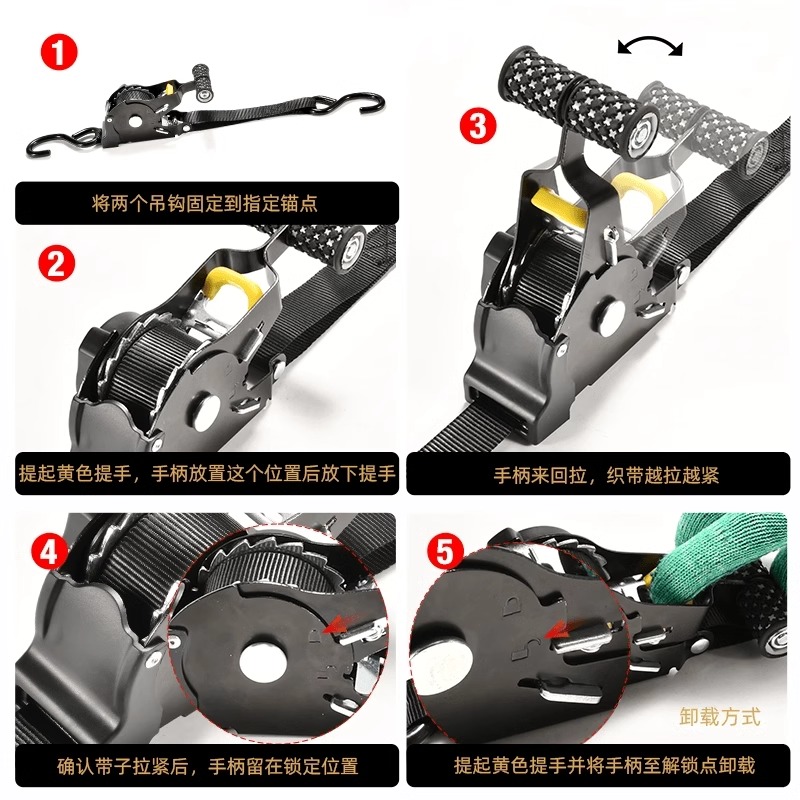 1

将两个吊钩固定到指定锚点

2

提起黄色提手，手柄放置这个位置后放下提手

3

手柄来回拉，织带越拉越紧

4

确认带子拉紧后，手柄留在锁定位置

5

卸载方式

提起黄色提手并将手柄至解锁点卸载