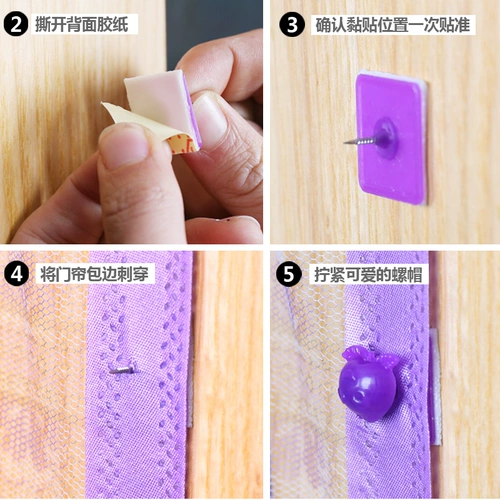 2 撕开背面胶纸

3 确认黏贴位置一次贴准

4 将门帘包边刺穿

5 拧紧可爱的螺帽