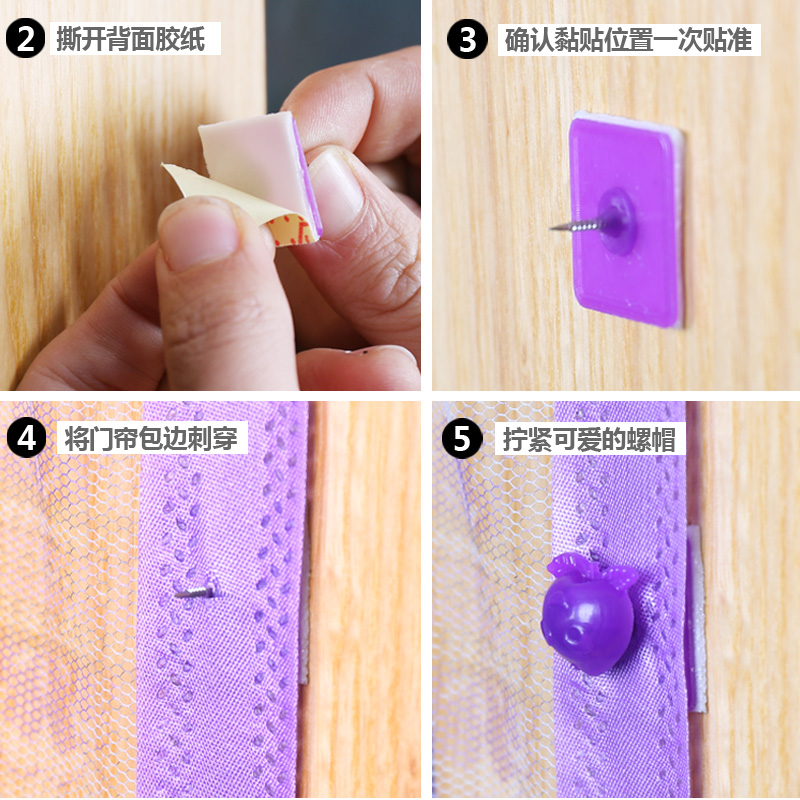 2 撕开背面胶纸

3 确认黏贴位置一次贴准

4 将门帘包边刺穿

5 拧紧可爱的螺帽