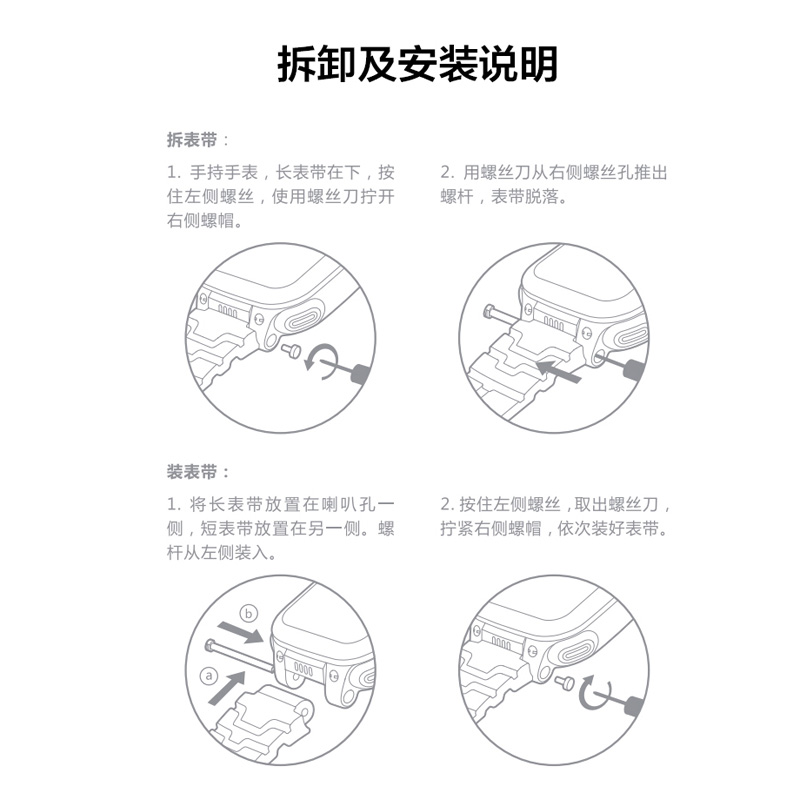 拆卸及安装说明

拆表带：

1. 手持手表，长表带在下，按住左侧螺丝，使用螺丝刀拧开右侧螺帽。

2. 用螺丝刀从右侧螺丝孔推出螺杆，表带脱落。

装表带：

1. 将长表带放置在喇叭孔一侧，短表带放置在另一侧。螺杆从左侧装入。

b

a

2. 按住左侧螺丝，取出螺丝刀，拧紧右侧螺帽，依次装好表带。