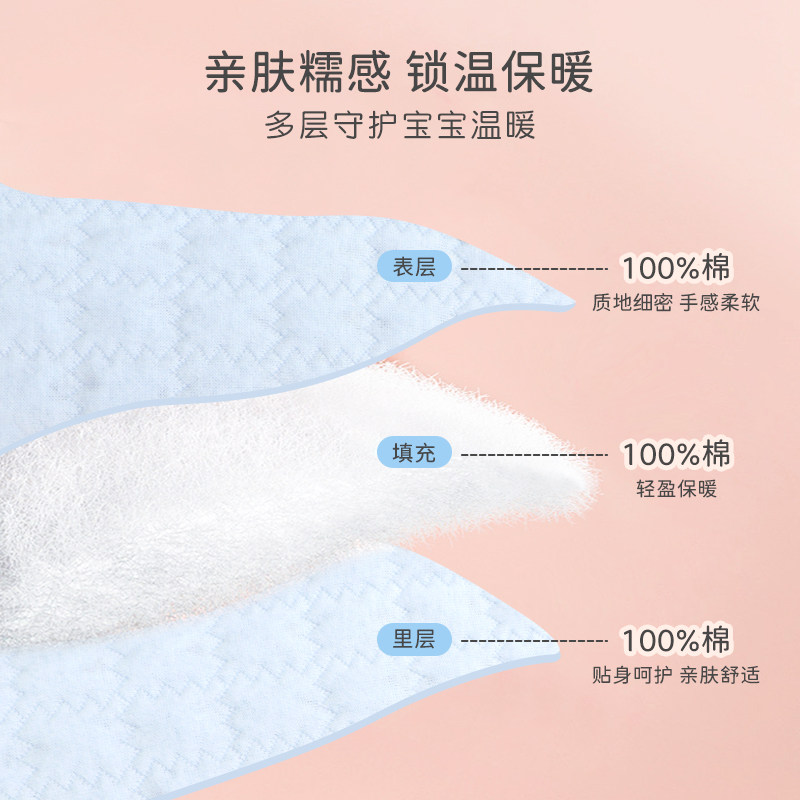 亲肤糯感 锁温保暖
多层守护宝宝温暖

表层
100%棉
质地细密 手感柔软

填充
100%棉
轻盈保暖

里层
100%棉
贴身呵护 亲肤舒适