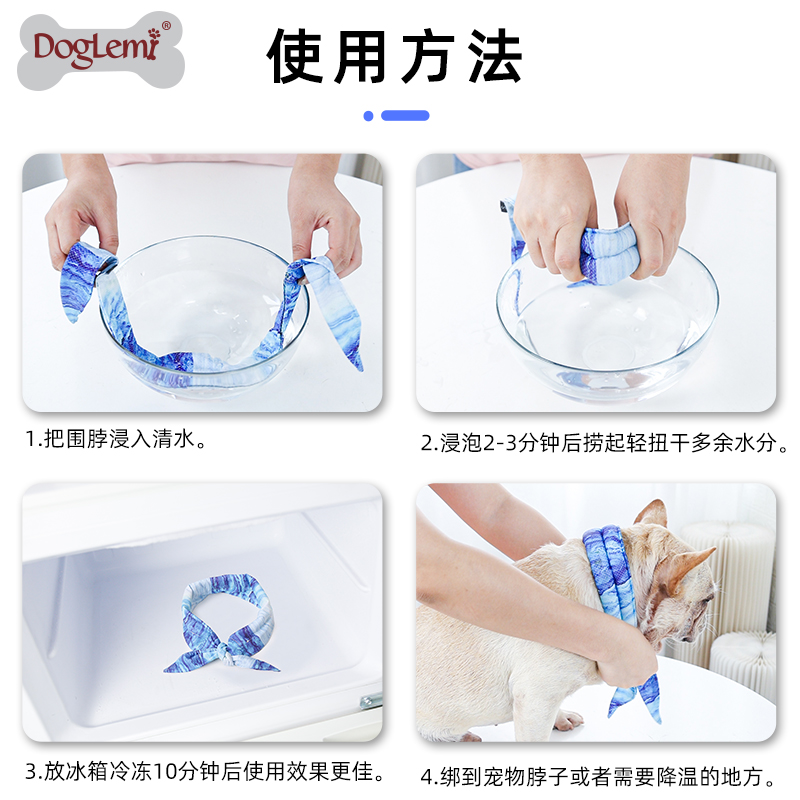 DogLemi®

使用方法

1.把围脖浸入清水。

2.浸泡2-3分钟后捞起轻扭干多余水分。

3.放冰箱冷冻10分钟后使用效果更佳。

4.绑到宠物脖子或者需要降温的地方。