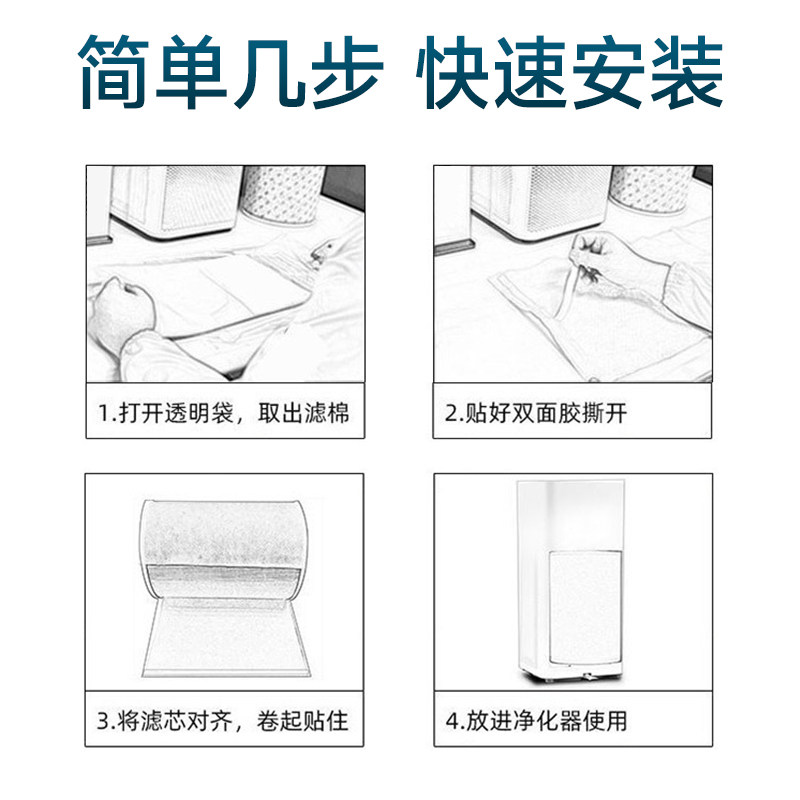 简单几步 快速安装

1.打开透明袋，取出滤棉

2.贴好双面胶撕开

3.将滤芯对齐，卷起贴住

4.放进净化器使用