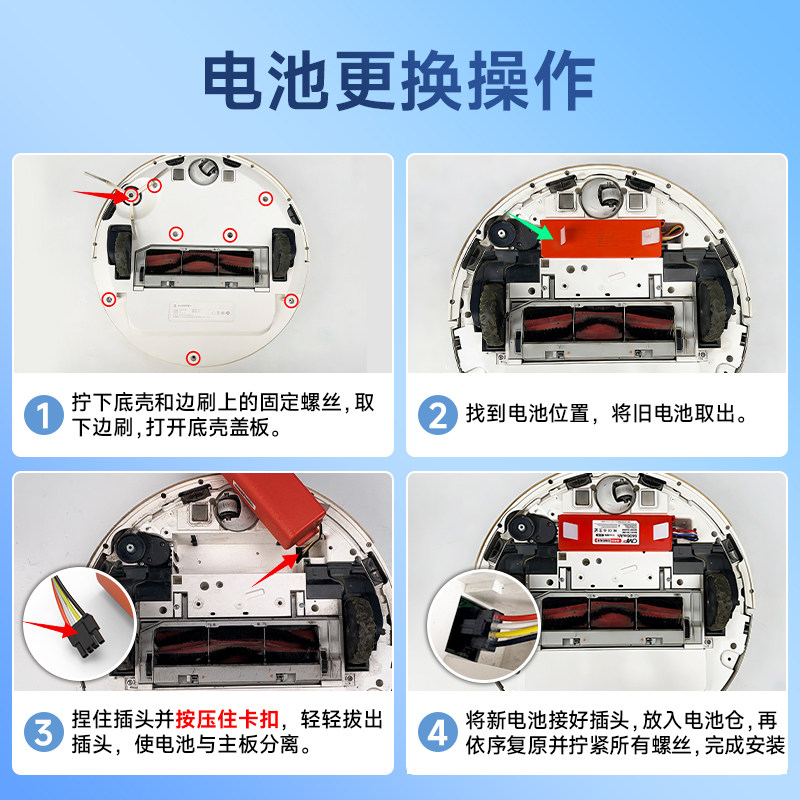 电池更换操作

1 拧下底壳和边刷上的固定螺丝，取下边刷，打开底壳盖板。

2 找到电池位置，将旧电池取出。

3 捏住插头并按压住卡扣，轻轻拔出插头，使电池与主板分离。

4 将新电池接好插头，放入电池仓，再依序复原并拧紧所有螺丝，完成安装