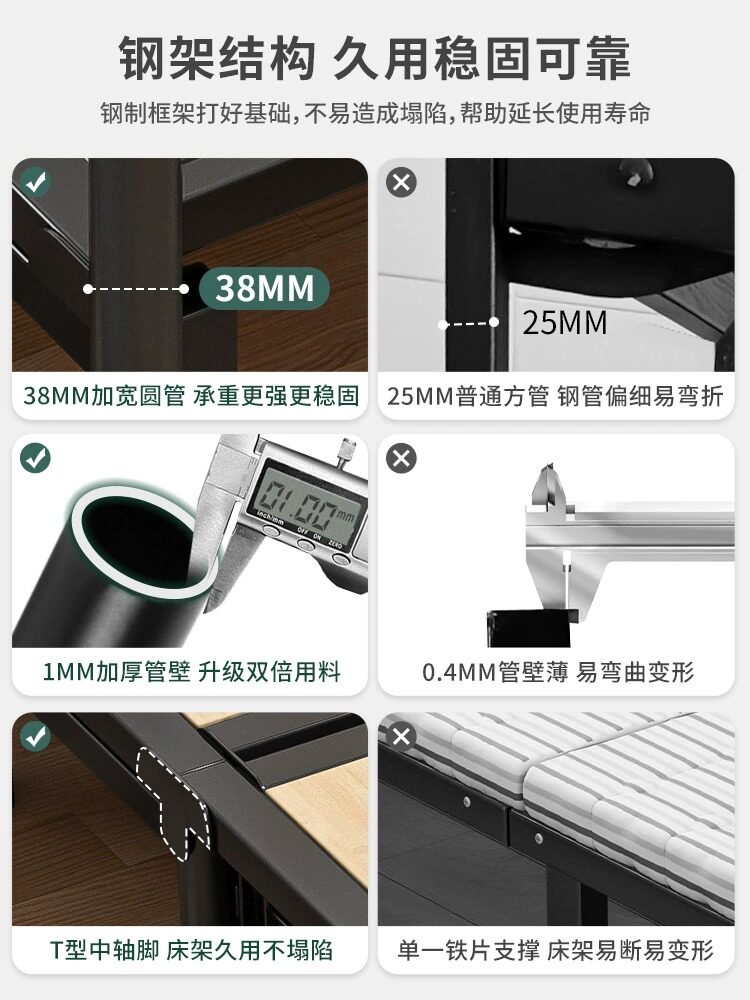 钢架结构 久用稳固可靠

钢制框架打好基础，不易造成塌陷，帮助延长使用寿命

38MM

38MM加宽圆管 承重更强更稳固

25MM

25MM普通方管 钢管偏细易弯折

01.00 mm

inch/mm OFF ON ZERO

1MM加厚管壁 升级双倍用料

0.4MM管壁薄 易弯曲变形

T型中轴脚 床架久用不塌陷

单一铁片支撑 床架易断易变形