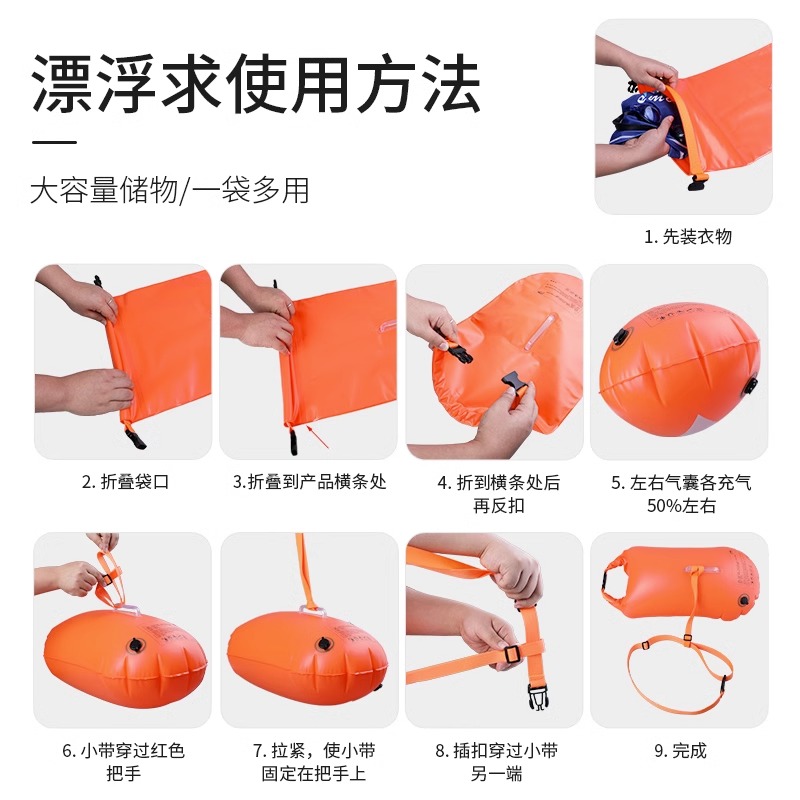 漂浮求使用方法

大容量储物/一袋多用

1. 先装衣物

2. 折叠袋口

3.折叠到产品横条处

4. 折到横条处后再反扣

5. 左右气囊各充气50%左右

6. 小带穿过红色把手

7. 拉紧，使小带固定在把手上

8. 插扣穿过小带另一端

9. 完成