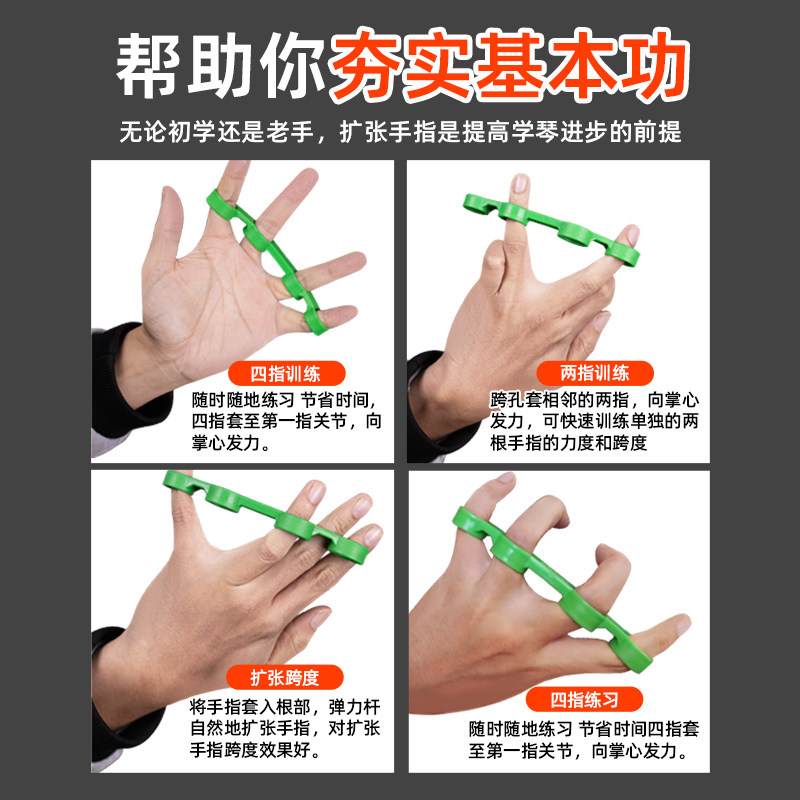 帮助你夯实基本功

无论初学还是老手，扩张手指是提高学琴进步的前提

四指训练

随时随地练习 节省时间，四指套至第一指关节，向掌心发力。

两指训练

跨孔套相邻的两指，向掌心发力，可快速训练单独的两根手指的力度和跨度

扩张跨度

将手指套入根部，弹力杆自然地扩张手指，对扩张手指跨度效果好。

四指练习

随时随地练习 节省时间四指套至第一指关节，向掌心发力。