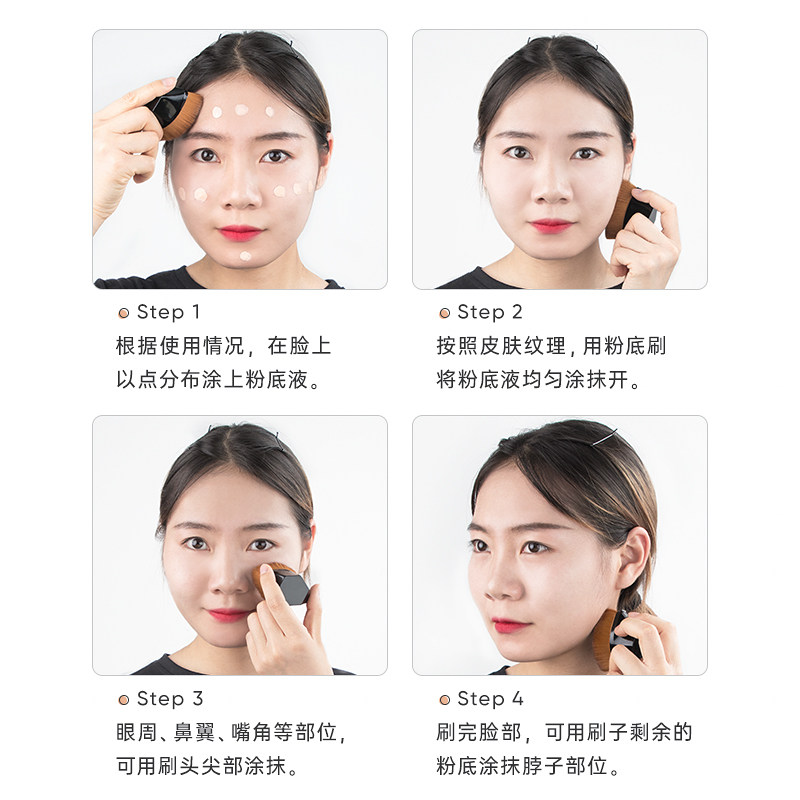 Step 1
根据使用情况，在脸上以点分布涂上粉底液。

Step 2
按照皮肤纹理，用粉底刷将粉底液均匀涂抹开。

Step 3
眼周、鼻翼、嘴角等部位，可用刷头尖部涂抹。

Step 4
刷完脸部，可用刷子剩余的粉底涂抹脖子部位。