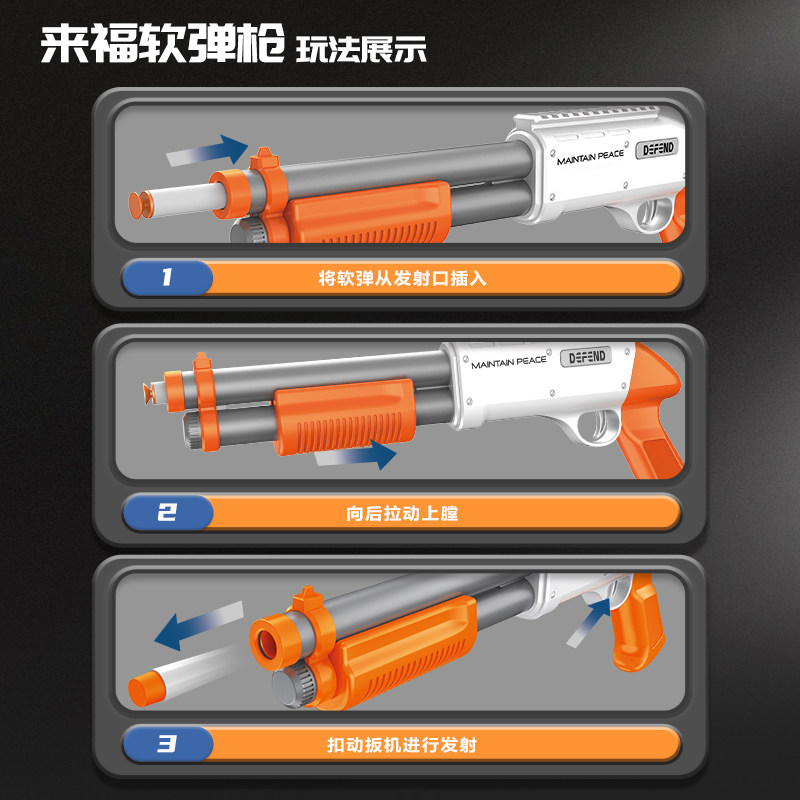 来福软弹枪 玩法展示

MAINTAIN PEACE DEFEND

1 将软弹从发射口插入

MAINTAIN PEACE DEFEND

2 向后拉动上膛

3 扣动扳机进行发射