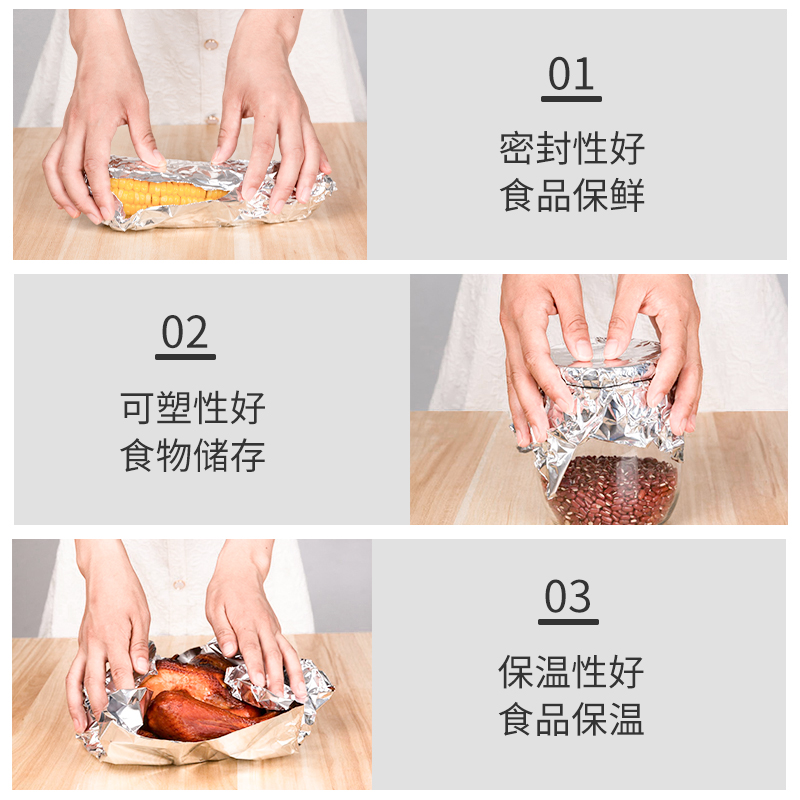 01

密封性好
食品保鲜

02

可塑性好
食物储存

03

保温性好
食品保温