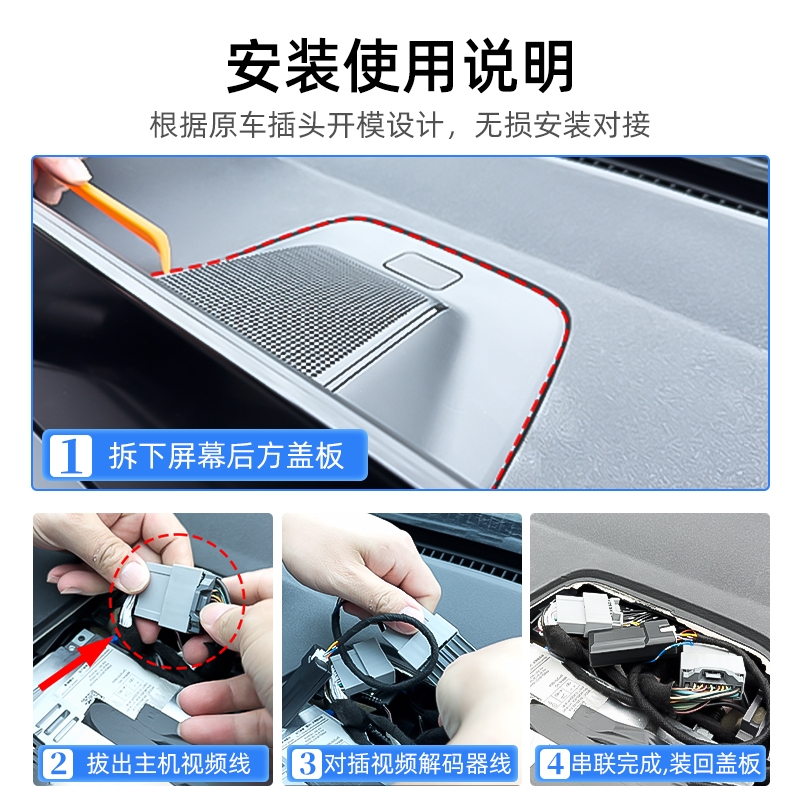 安装使用说明
根据原车插头开模设计，无损安装对接

1 拆下屏幕后方盖板

2 拔出主机视频线

3 对插视频解码器线

4 串联完成,装回盖板