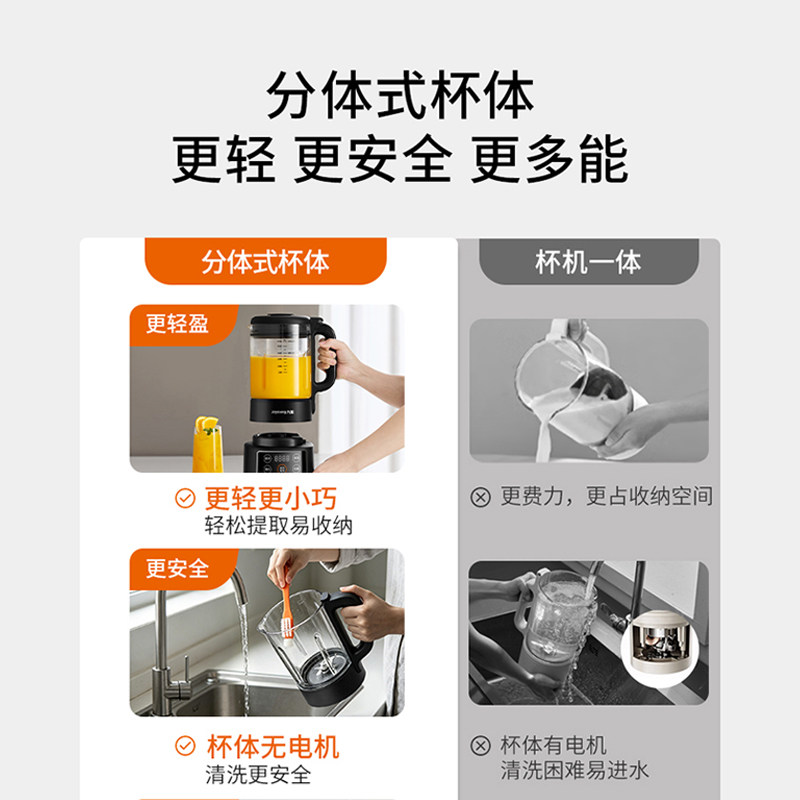 分体式杯体
更轻 更安全 更多能

分体式杯体

更轻盈

Joyoung九阳

更轻更小巧
轻松提取易收纳

更安全

杯体无电机
清洗更安全

杯机一体

更费力，更占收纳空间

杯体有电机
清洗困难易进水