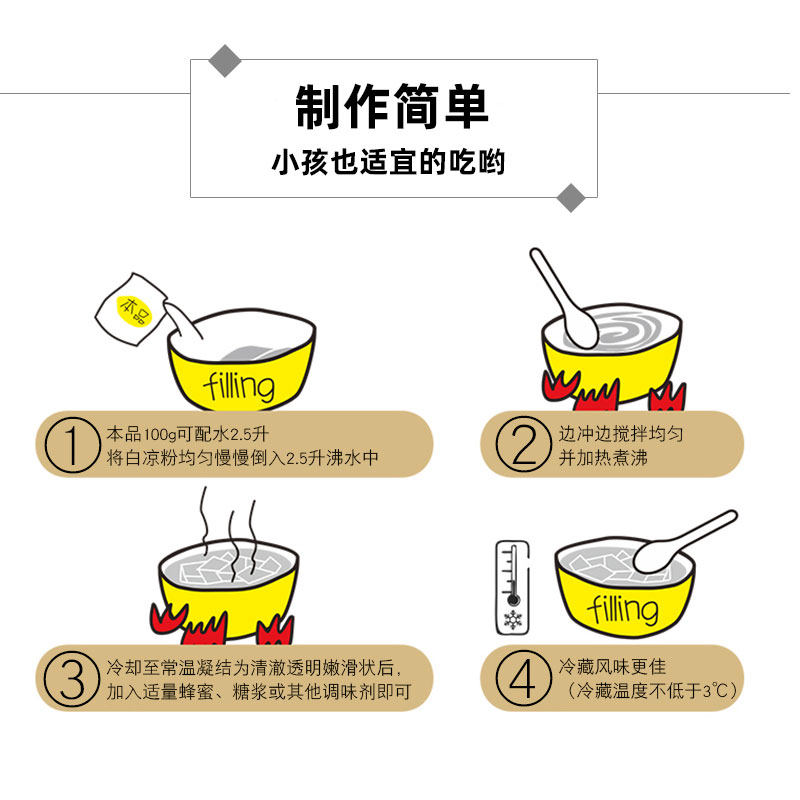 制作简单
小孩也适宜的吃哟

本品

filling

1 本品100g可配水2.5升
将白凉粉均匀慢慢倒入2.5升沸水中

2 边冲边搅拌均匀
并加热煮沸

3 冷却至常温凝结为清澈透明嫩滑状后，
加入适量蜂蜜、糖浆或其他调味剂即可

filling

4 冷藏风味更佳
（冷藏温度不低于3℃）