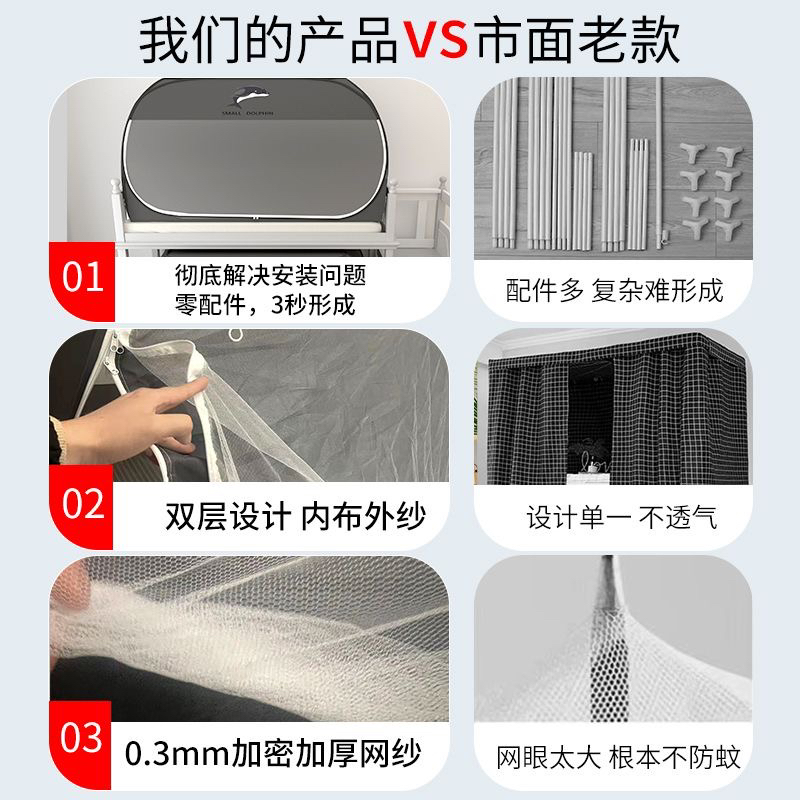 我们的产品VS市面老款

SMALL DOLPHIN

01
彻底解决安装问题
零配件，3秒形成

配件多 复杂难形成

02
双层设计 内布外纱

设计单一 不透气

03
0.3mm加密加厚网纱

网眼太大 根本不防蚊