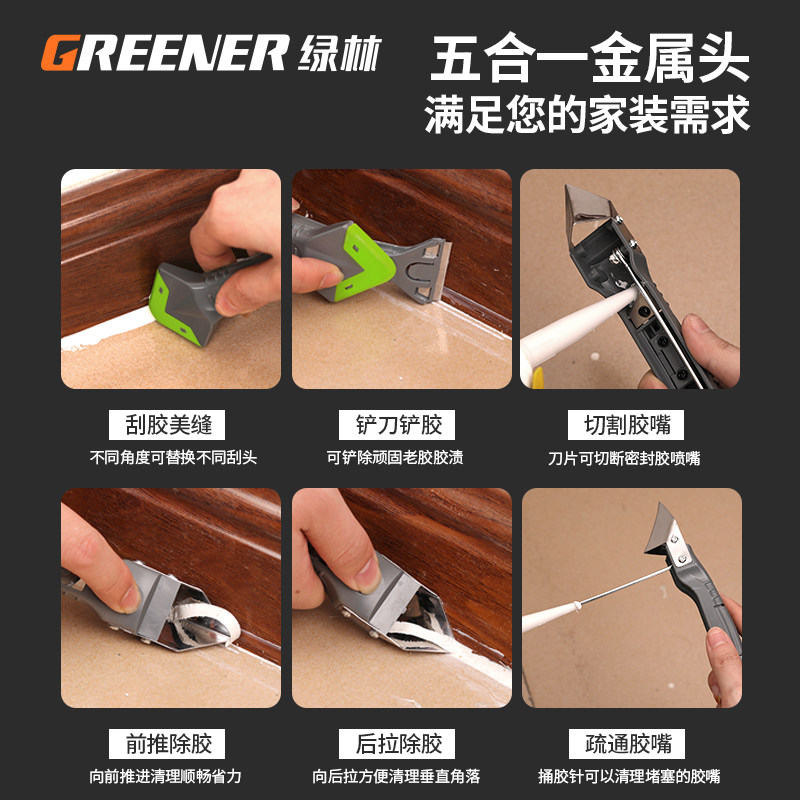 GREENER 绿林

五合一金属头
满足您的家装需求

刮胶美缝
不同角度可替换不同刮头

铲刀铲胶
可铲除顽固老胶胶渍

切割胶嘴
刀片可切断密封胶喷嘴

前推除胶
向前推进清理顺畅省力

后拉除胶
向后拉方便清理垂直角落

疏通胶嘴
捅胶针可以清理堵塞的胶嘴