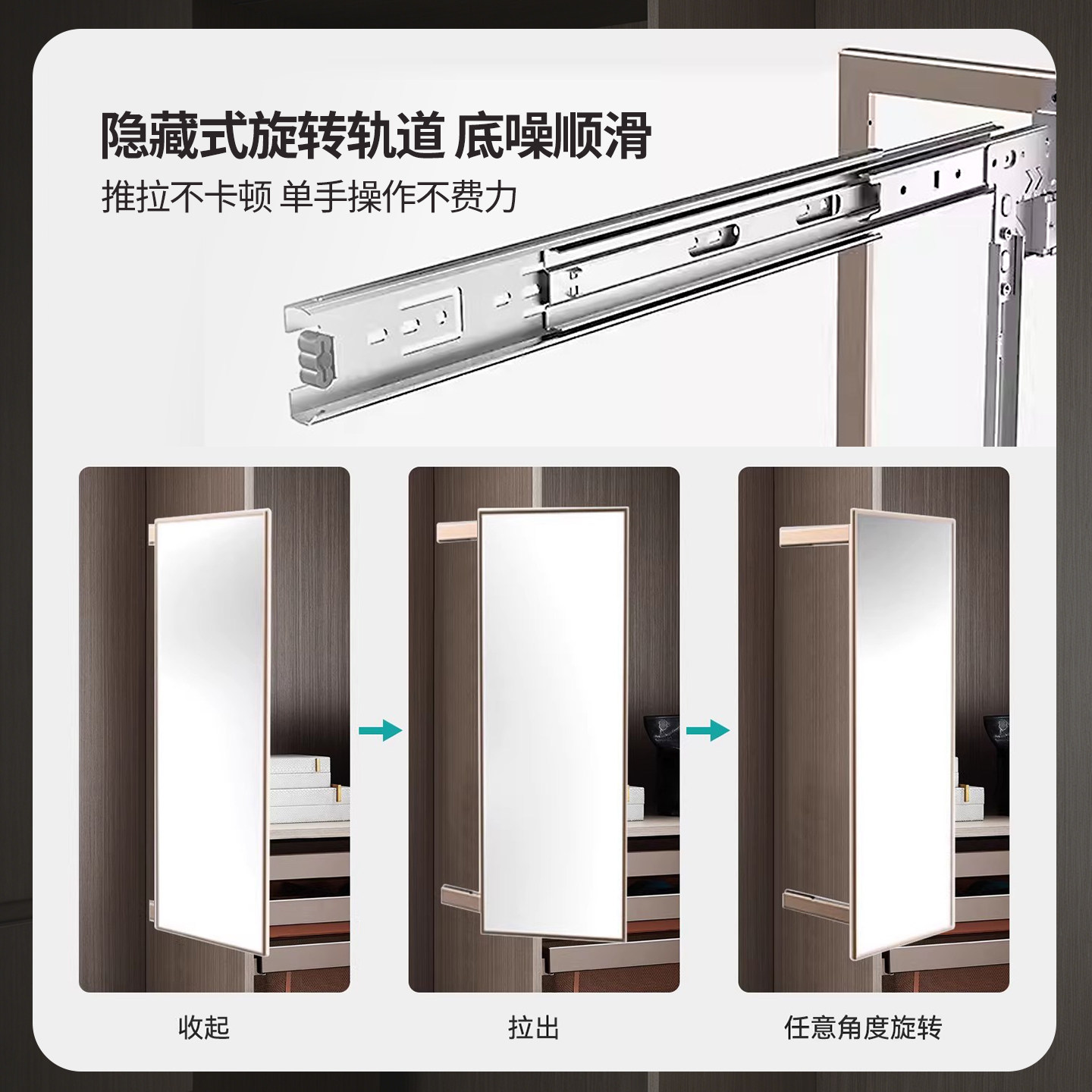 隐藏式旋转轨道 底噪顺滑
推拉不卡顿 单手操作不费力

收起

拉出

任意角度旋转