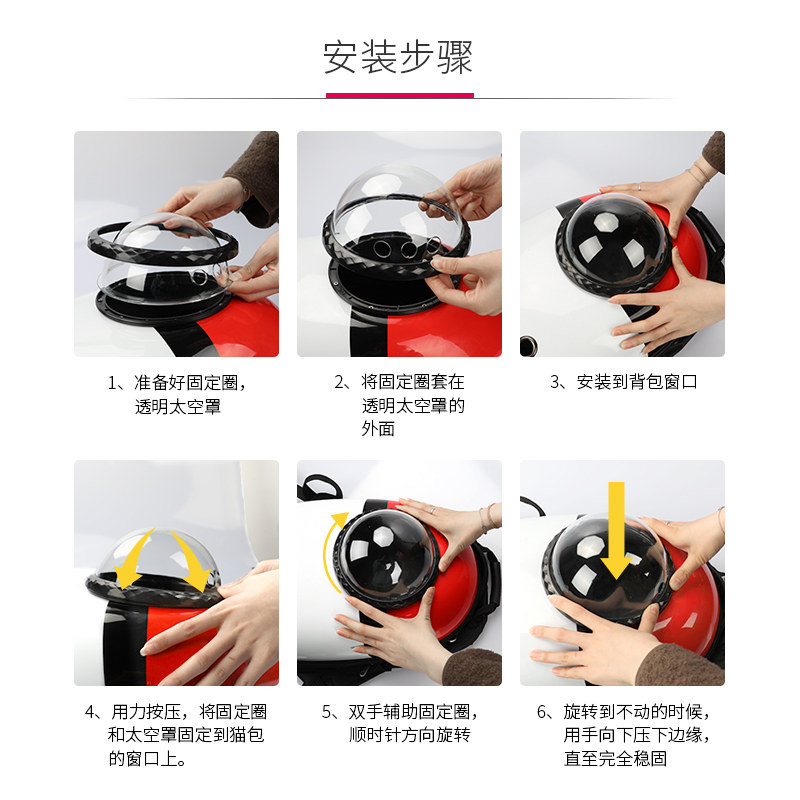 安装步骤

1、准备好固定圈，透明太空罩

2、将固定圈套在透明太空罩的外面

3、安装到背包窗口

4、用力按压，将固定圈和太空罩固定到猫包的窗口上。

5、双手辅助固定圈，顺时针方向旋转

6、旋转到不动的时候，用手向下压下边缘，直至完全稳固