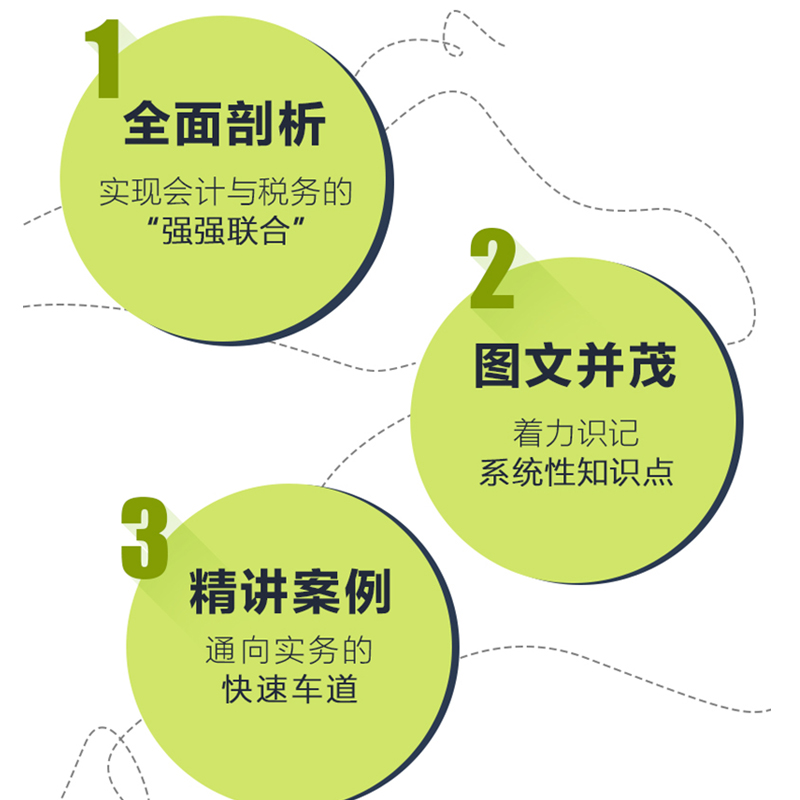 1

全面剖析

实现会计与税务的
“强强联合”

2

图文并茂

着力识记
系统性知识点

3

精讲案例

通向实务的
快速车道