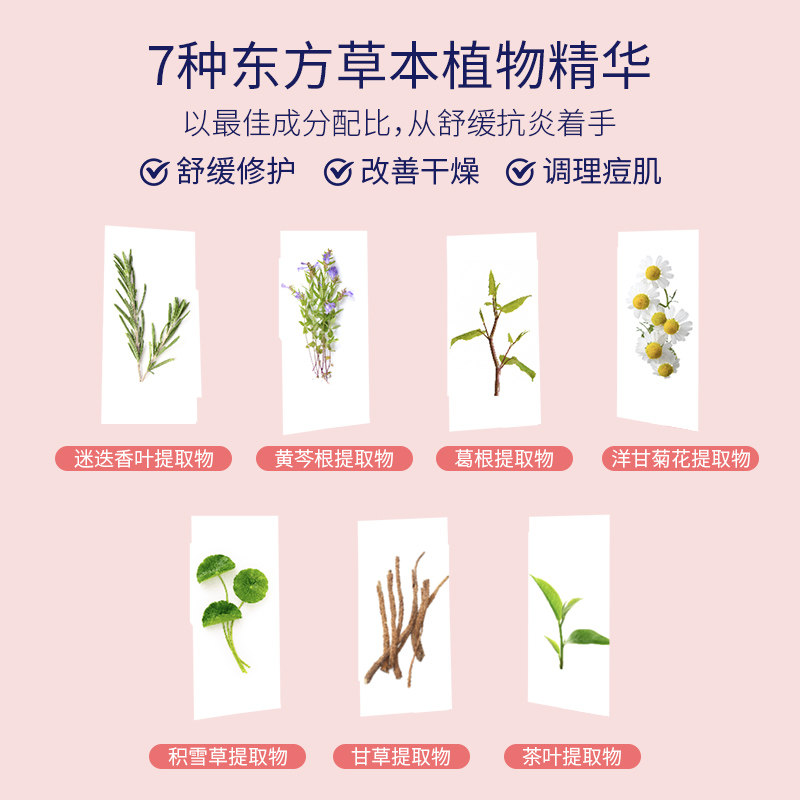 7种东方草本植物精华

以最佳成分配比，从舒缓抗炎着手

舒缓修护 改善干燥 调理痘肌

迷迭香叶提取物

黄芩根提取物

葛根提取物

洋甘菊花提取物

积雪草提取物

甘草提取物

茶叶提取物