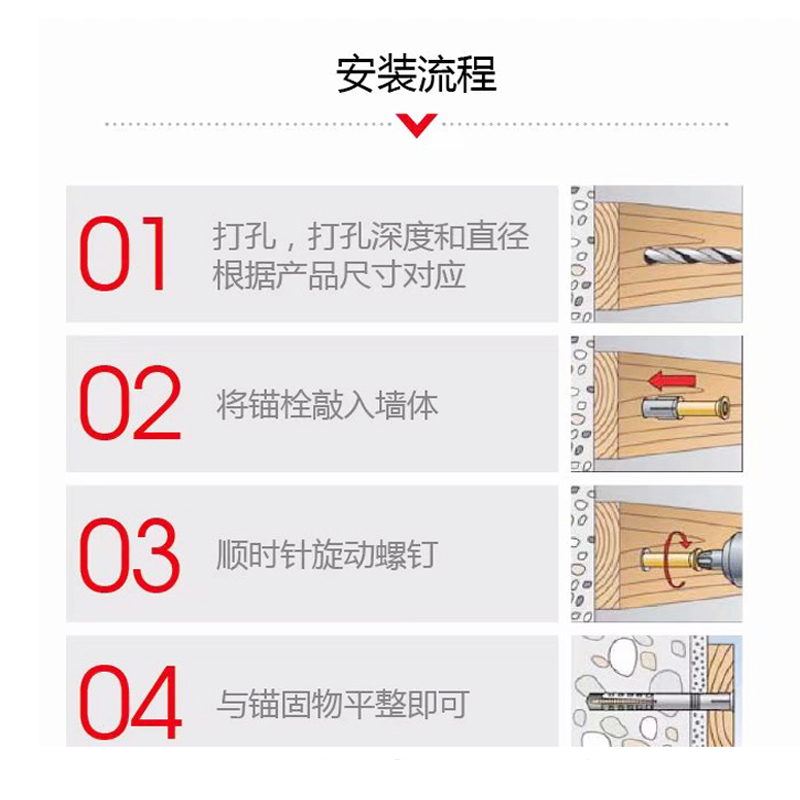 安装流程

01 打孔，打孔深度和直径根据产品尺寸对应

02 将锚栓敲入墙体

03 顺时针旋动螺钉

04 与锚固物平整即可