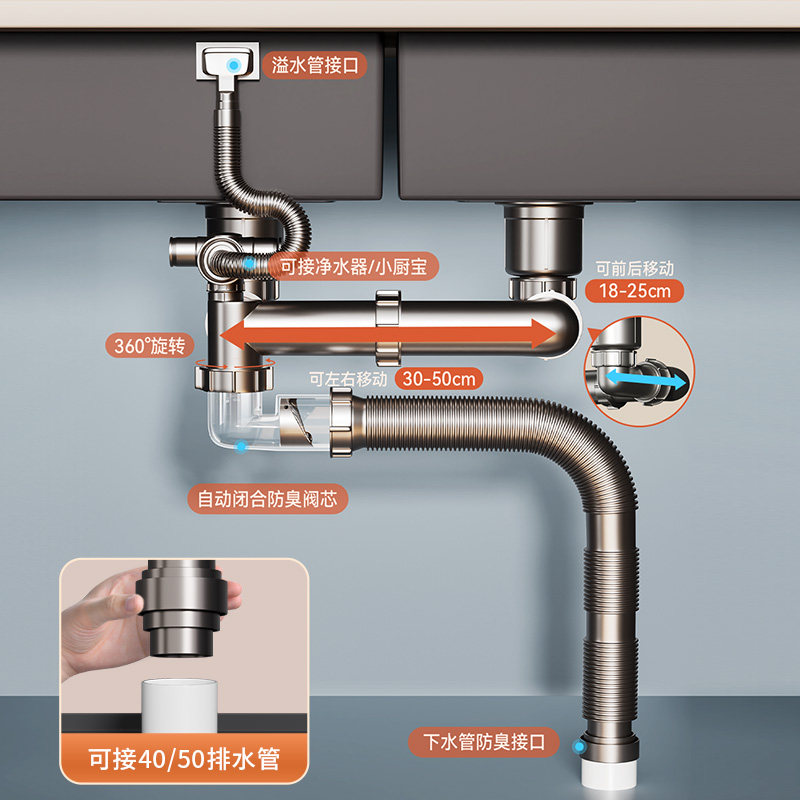 溢水管接口

可接净水器/小厨宝

可前后移动
18-25cm

360°旋转

可左右移动 30-50cm

自动闭合防臭阀芯

可接40/50排水管

下水管防臭接口