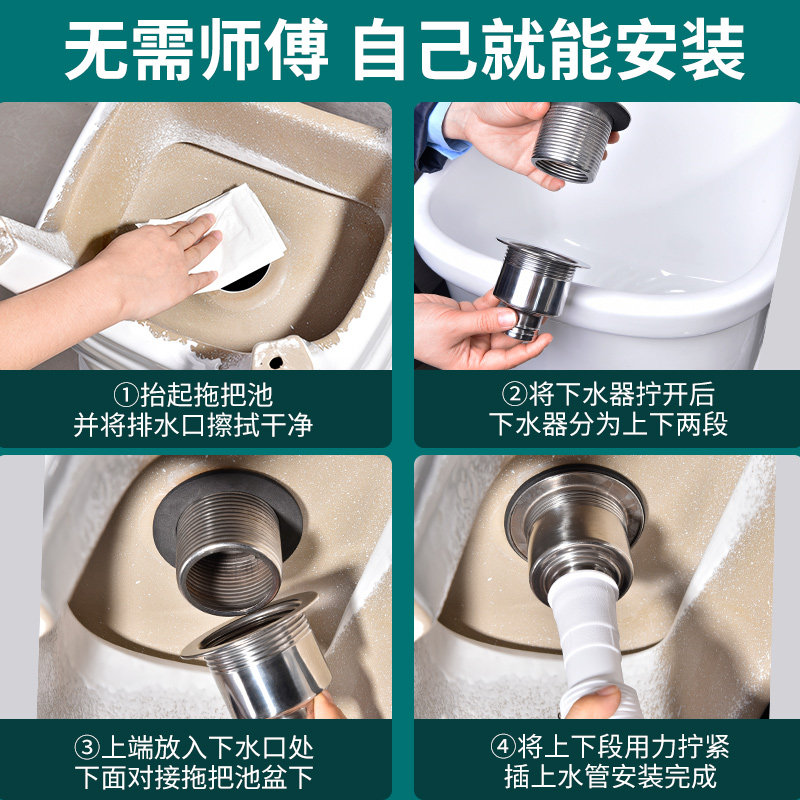 无需师傅 自己就能安装

①抬起拖把池
并将排水口擦拭干净

②将下水器拧开后
下水器分为上下两段

③上端放入下水口处
下面对接拖把池盆下

④将上下段用力拧紧
插上水管安装完成