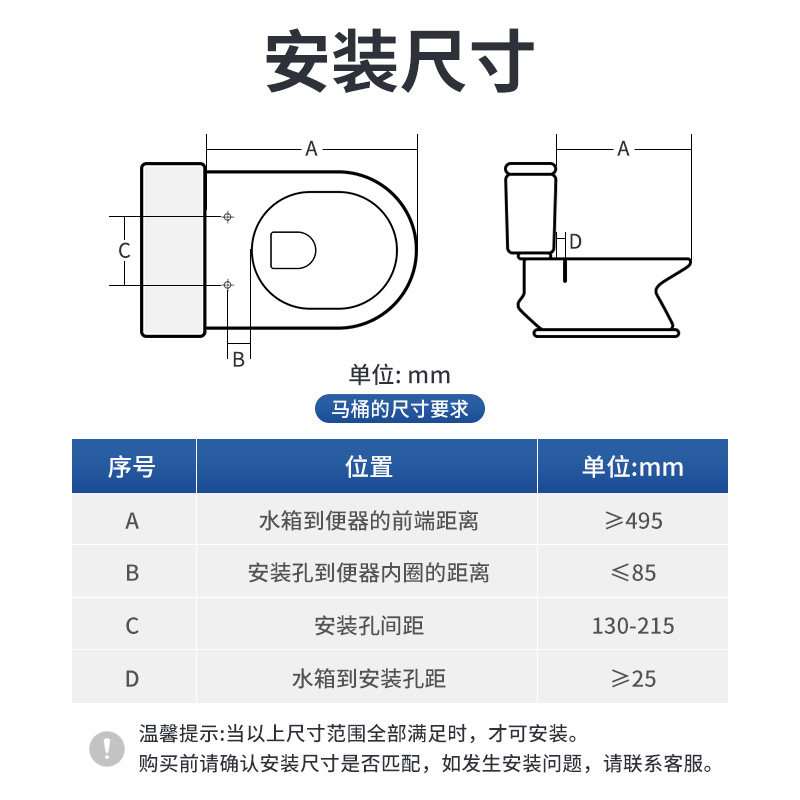 安装尺寸

A

C

B

A

D

单位: mm

马桶的尺寸要求

| 序号 | 位置 | 单位:mm |
|---|---|---|
| A | 水箱到便器的前端距离 | ≥495 |
| B | 安装孔到便器内圈的距离 | ≤85 |
| C | 安装孔间距 | 130-215 |
| D | 水箱到安装孔距 | ≥25 |

温馨提示:当以上尺寸范围全部满足时，才可安装。
购买前请确认安装尺寸是否匹配，如发生安装问题，请联系客服。