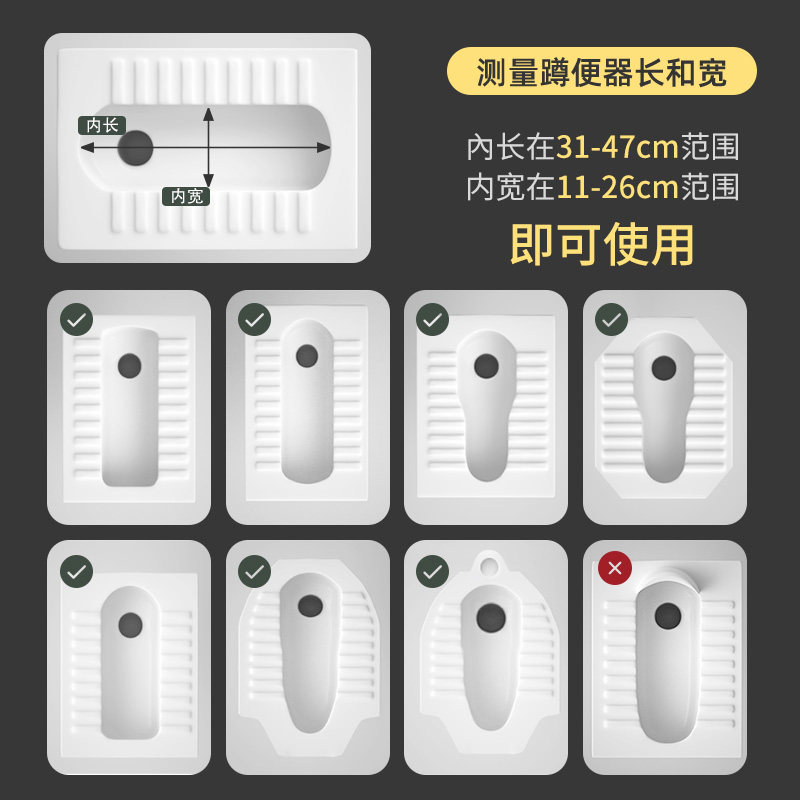 内长

内宽

测量蹲便器长和宽

内长在31-47cm范围
内宽在11-26cm范围

即可使用