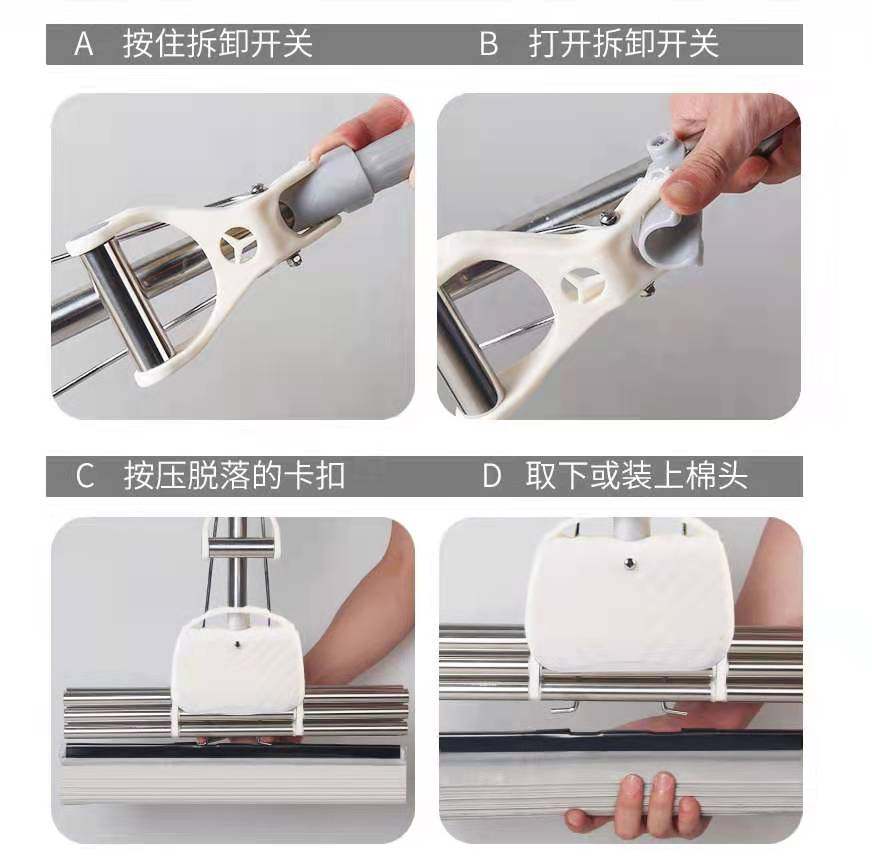 A 按住拆卸开关

B 打开拆卸开关

C 按压脱落的卡扣

D 取下或装上棉头