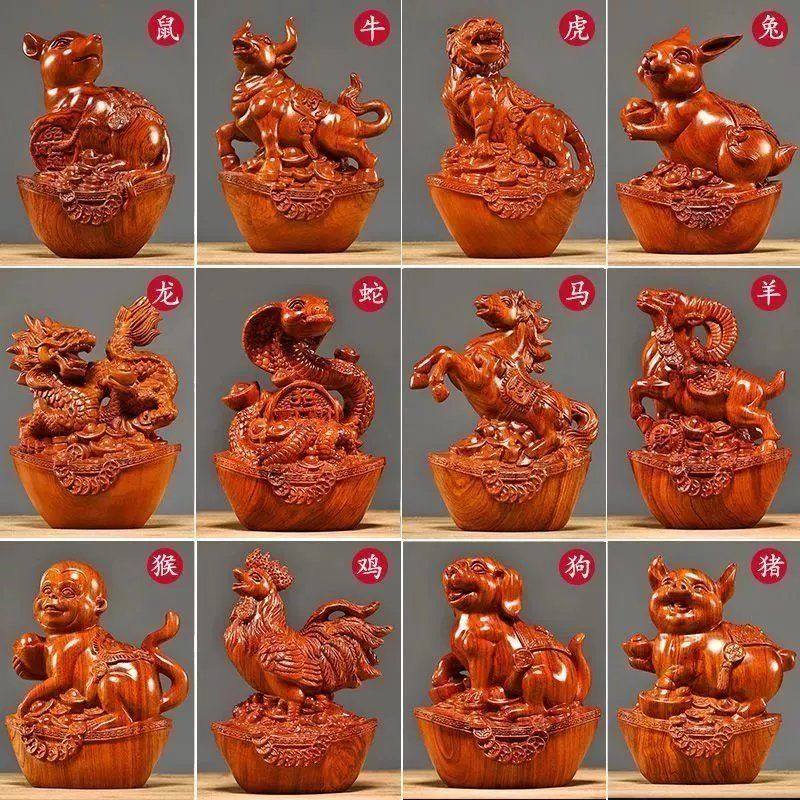 鼠
牛
虎
兔
龙
蛇
马
羊
猴
鸡
狗
猪