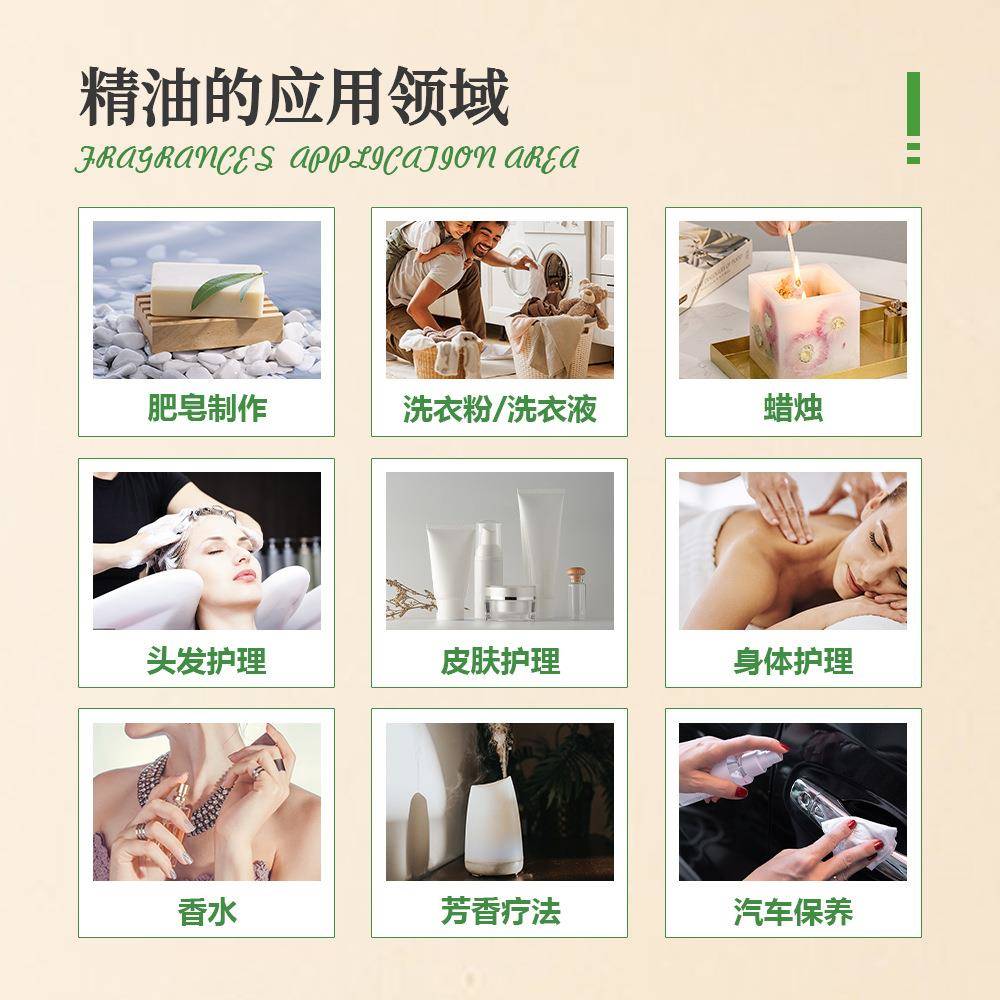 精油的应用领域

FRAGRANCES APPLICATION AREA

肥皂制作

洗衣粉/洗衣液

蜡烛

头发护理

皮肤护理

身体护理

香水

芳香疗法

汽车保养