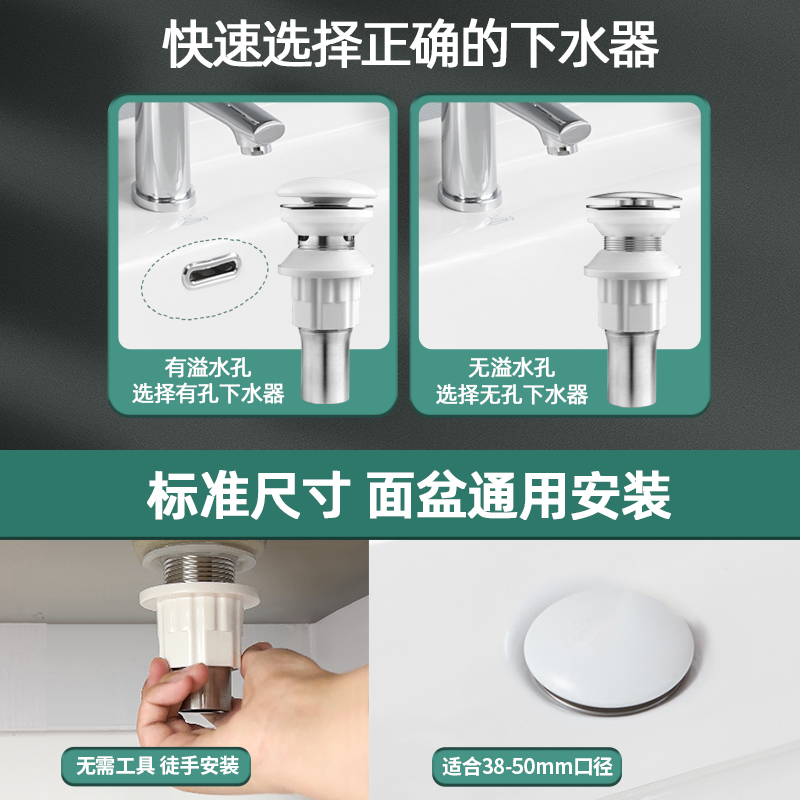 快速选择正确的下水器

有溢水孔
选择有孔下水器

无溢水孔
选择无孔下水器

标准尺寸 面盆通用安装

无需工具 徒手安装

适合38-50mm口径