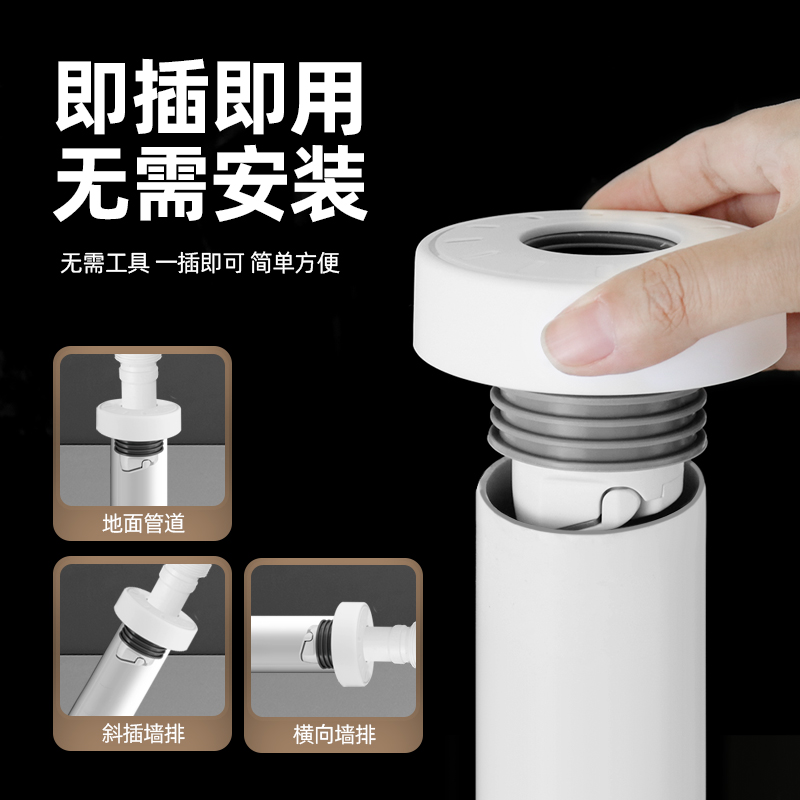 即插即用
无需安装

无需工具 一插即可 简单方便

地面管道

斜插墙排

横向墙排