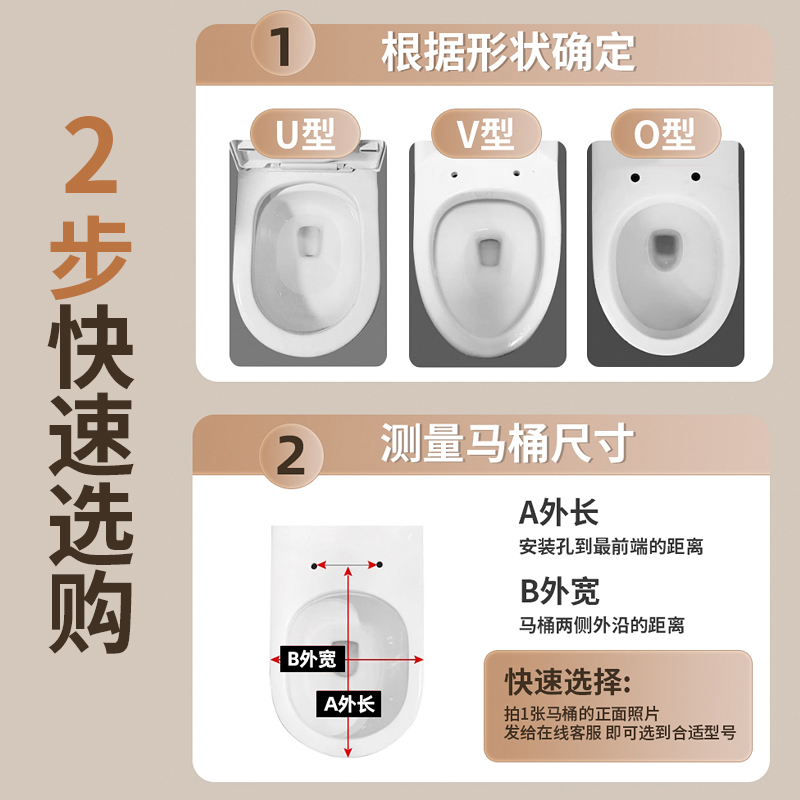 2步快速选购

1 根据形状确定

U型

V型

O型

2 测量马桶尺寸

B外宽

A外长

A外长
安装孔到最前端的距离

B外宽
马桶两侧外沿的距离

快速选择:
拍1张马桶的正面照片
发给在线客服 即可选到合适型号