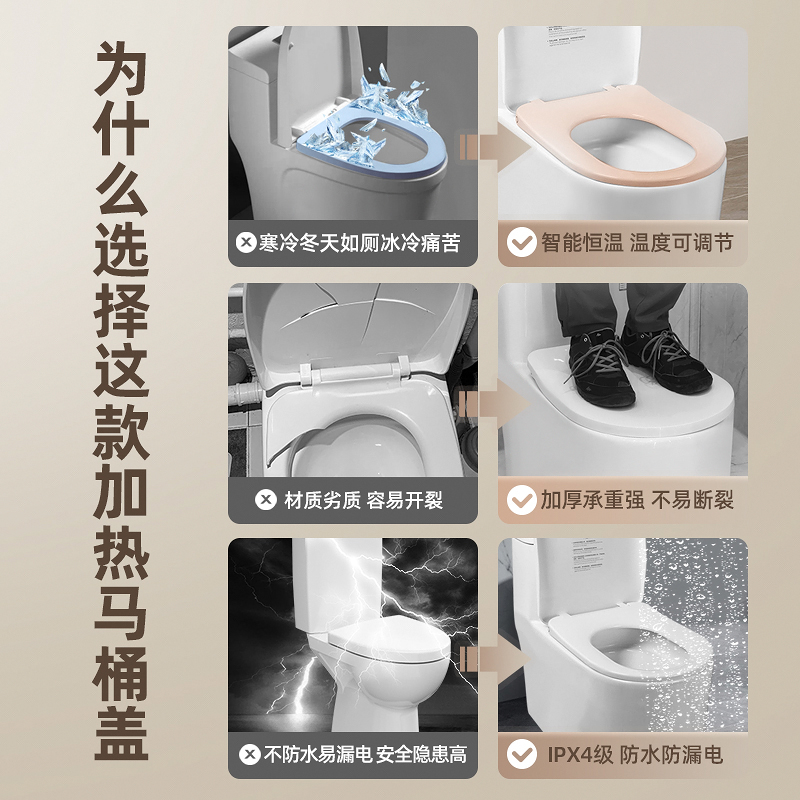 为什么选择这款加热马桶盖

寒冷冬天如厕冰冷痛苦

智能恒温 温度可调节

材质劣质 容易开裂

加厚承重强 不易断裂

不防水易漏电 安全隐患高

IPX4级 防水防漏电