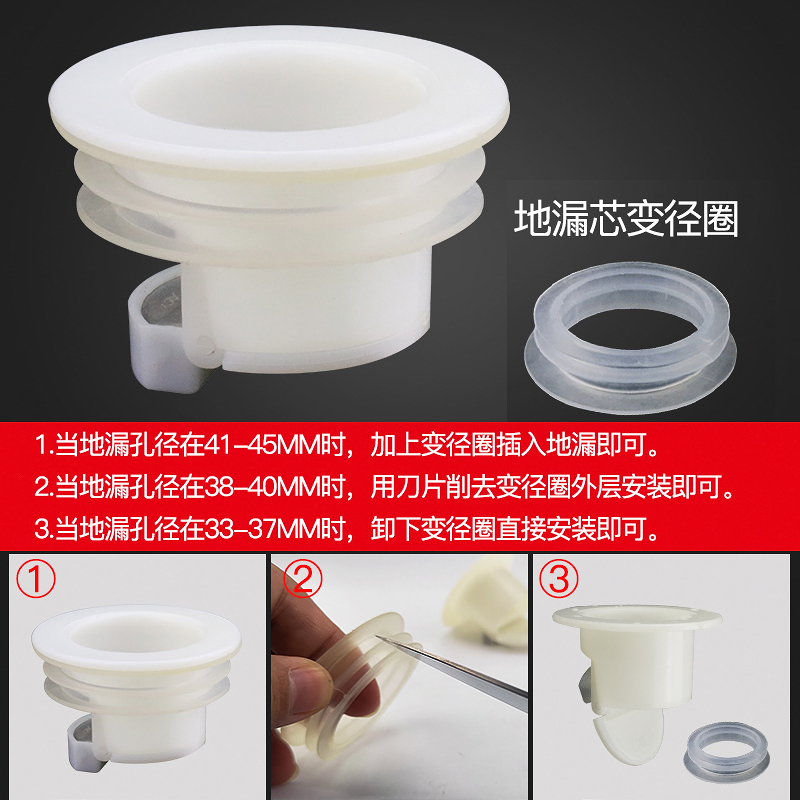 地漏芯变径圈

1.当地漏孔径在41–45MM时，加上变径圈插入地漏即可。
2.当地漏孔径在38–40MM时，用刀片削去变径圈外层安装即可。
3.当地漏孔径在33–37MM时，卸下变径圈直接安装即可。

①

②

③