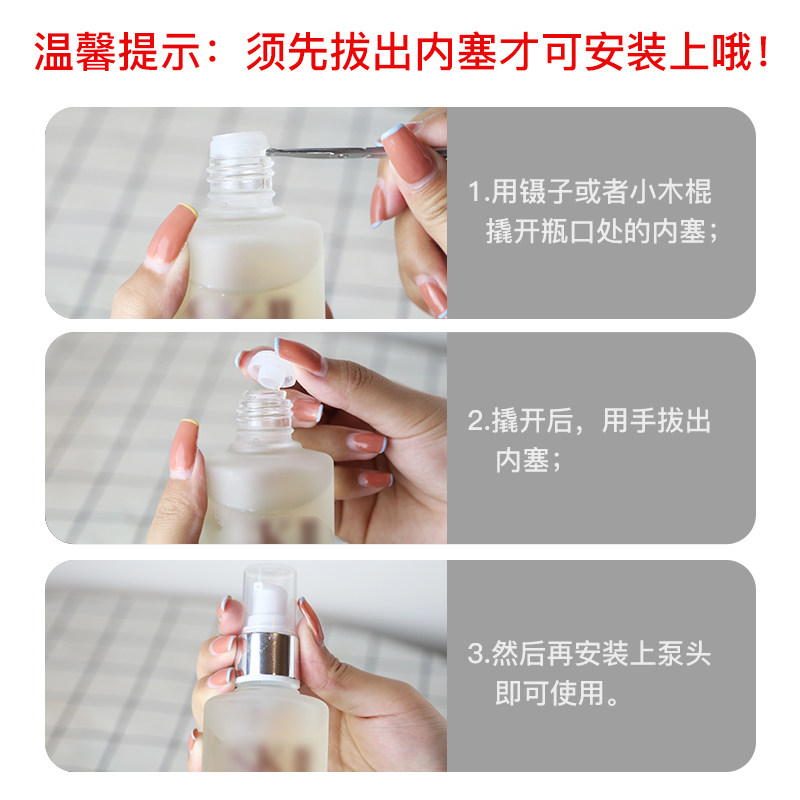 温馨提示：须先拔出内塞才可安装上哦！

1.用镊子或者小木棍撬开瓶口处的内塞；

2.撬开后，用手拔出内塞；

3.然后再安装上泵头即可使用。