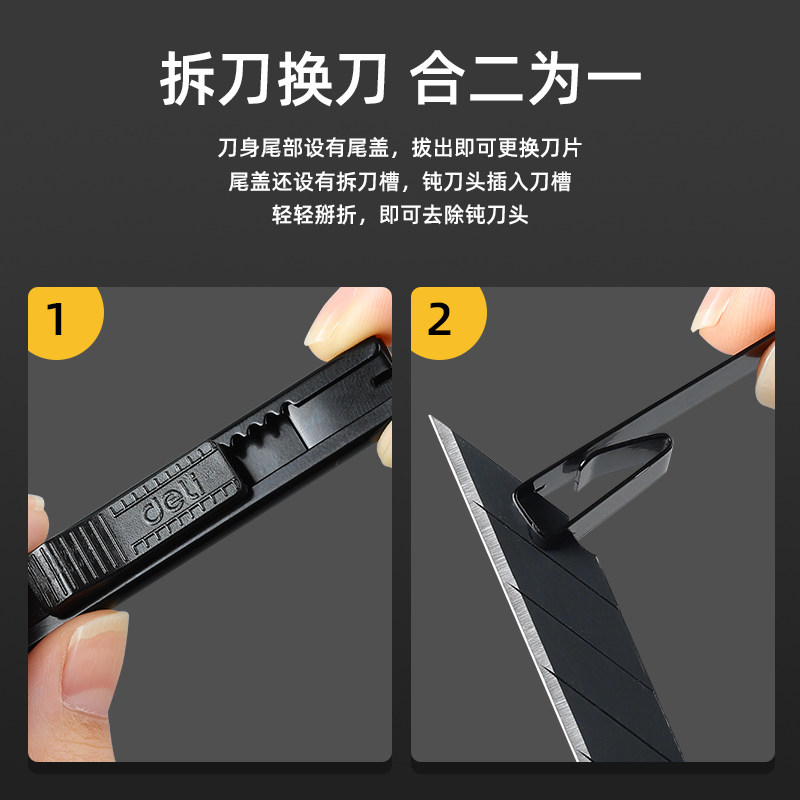 拆刀换刀 合二为一

刀身尾部设有尾盖，拔出即可更换刀片
尾盖还设有拆刀槽，钝刀头插入刀槽
轻轻掰折，即可去除钝刀头

1

deli

2