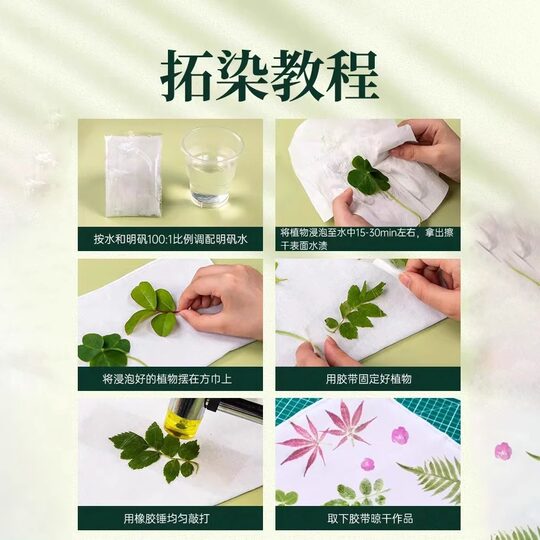 拓染教程

按水和明矾100:1比例调配明矾水

将植物浸泡至水中15-30min左右，拿出擦干表面水渍

将浸泡好的植物摆在方巾上

用胶带固定好植物

用橡胶锤均匀敲打

取下胶带晾干作品