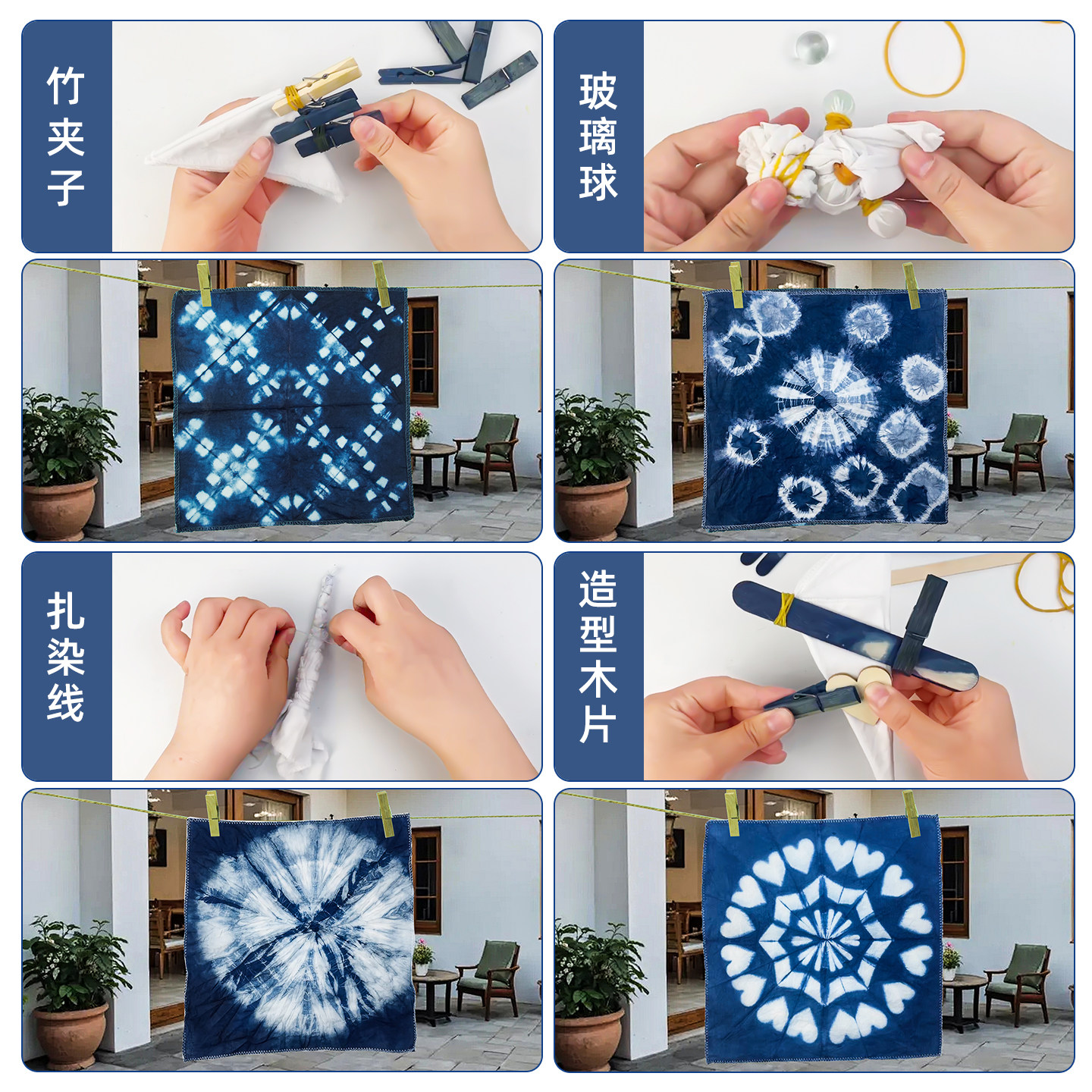 竹夹子

玻璃球

扎染线

造型木片