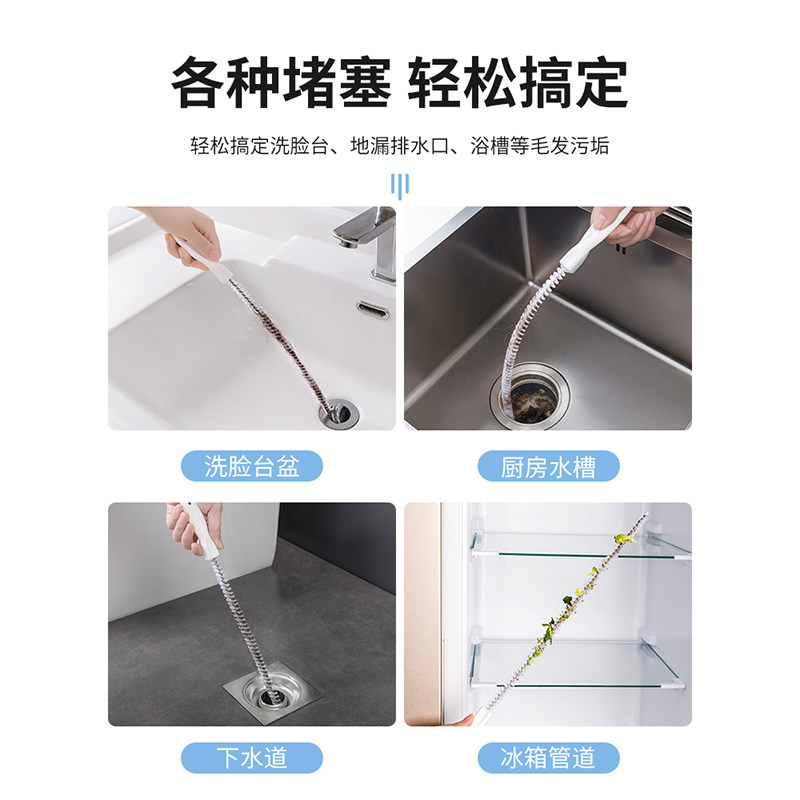 各种堵塞 轻松搞定

轻松搞定洗脸台、地漏排水口、浴槽等毛发污垢

洗脸台盆

厨房水槽

下水道

冰箱管道