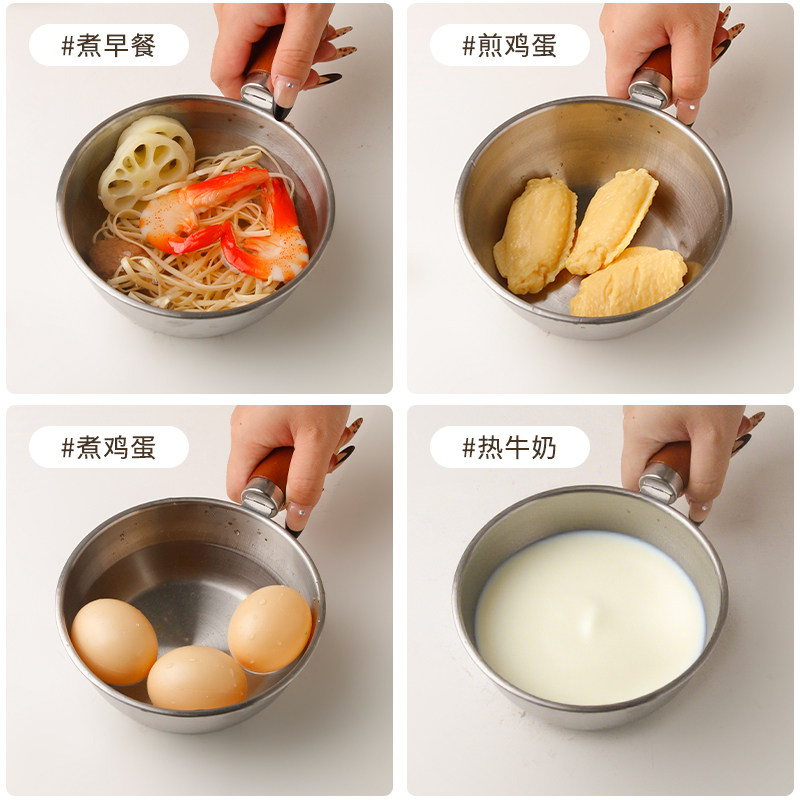 #煮早餐

#煎鸡蛋

#煮鸡蛋

#热牛奶